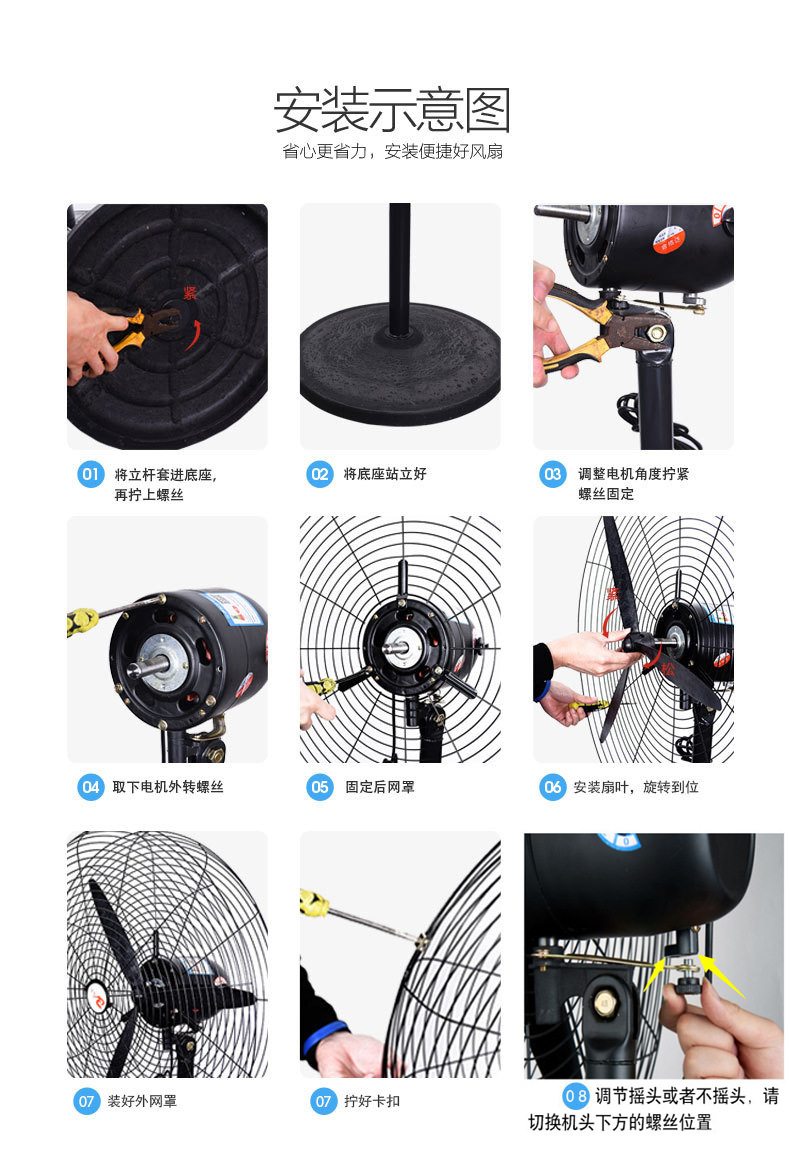 安装示意图

省心更省力，安装便捷好风扇

紧

01 将立杆套进底座，再拧上螺丝

02 将底座站立好

03 调整电机角度拧紧螺丝固定

04 取下电机外转螺丝

05 固定后网罩

紧

松

06 安装扇叶，旋转到位

07 装好外网罩

07 拧好卡扣

08 调节摇头或者不摇头，请切换机头下方的螺丝位置