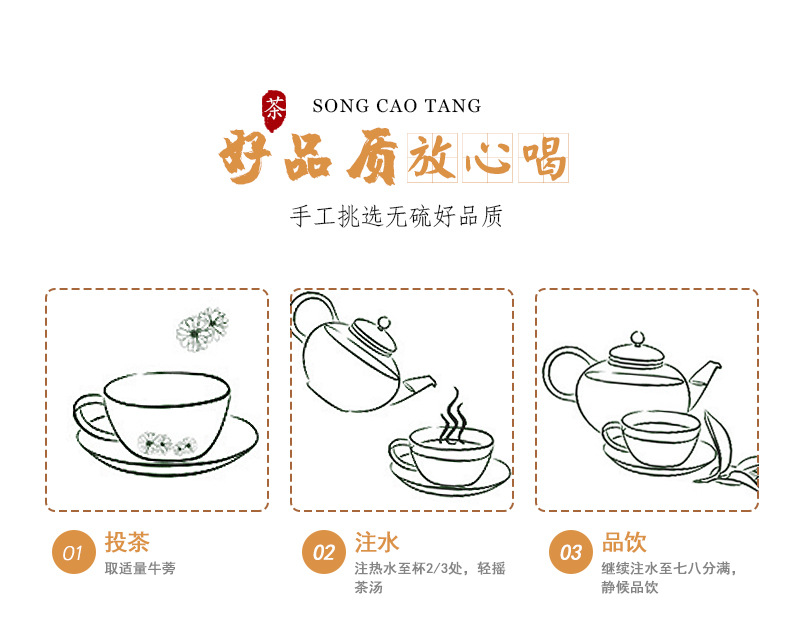 茶 SONG CAO TANG

好品质放心喝

手工挑选无硫好品质

01 投茶
取适量牛蒡

02 注水
注热水至杯2/3处，轻摇茶汤

03 品饮
继续注水至七八分满，静候品饮