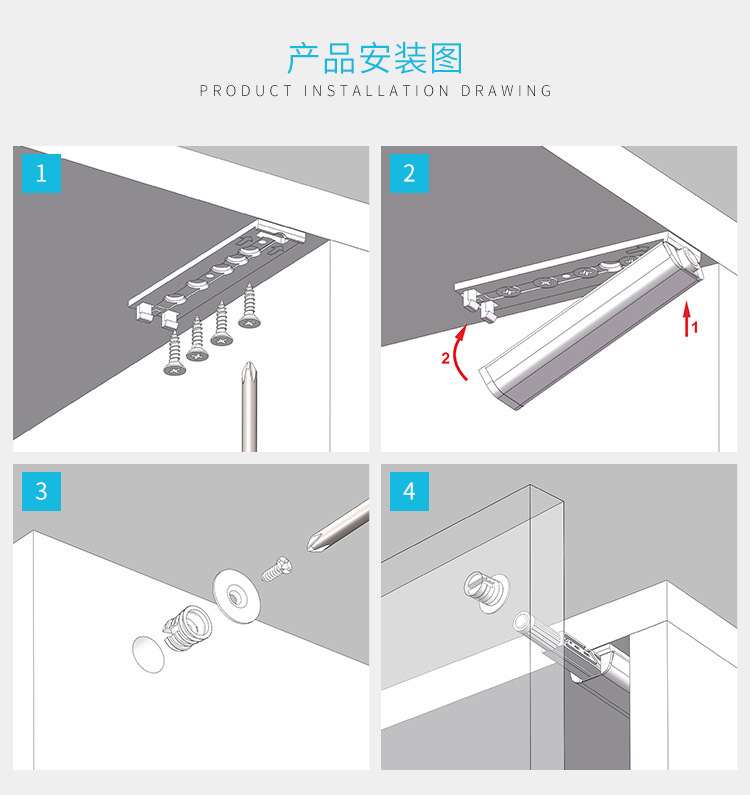 产品安装图
PRODUCT INSTALLATION DRAWING

1

2

2

1

3

4