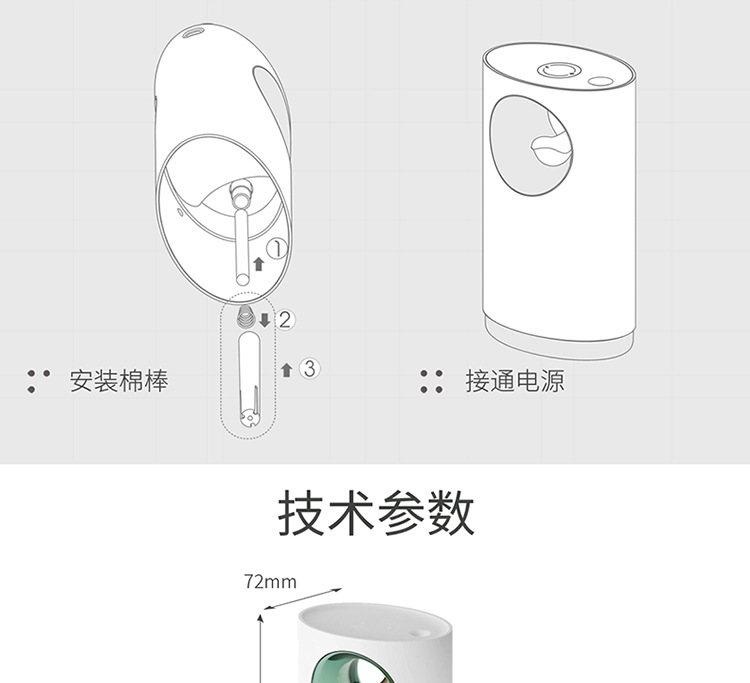 ①
② 
③

安装棉棒

接通电源

技术参数

72mm