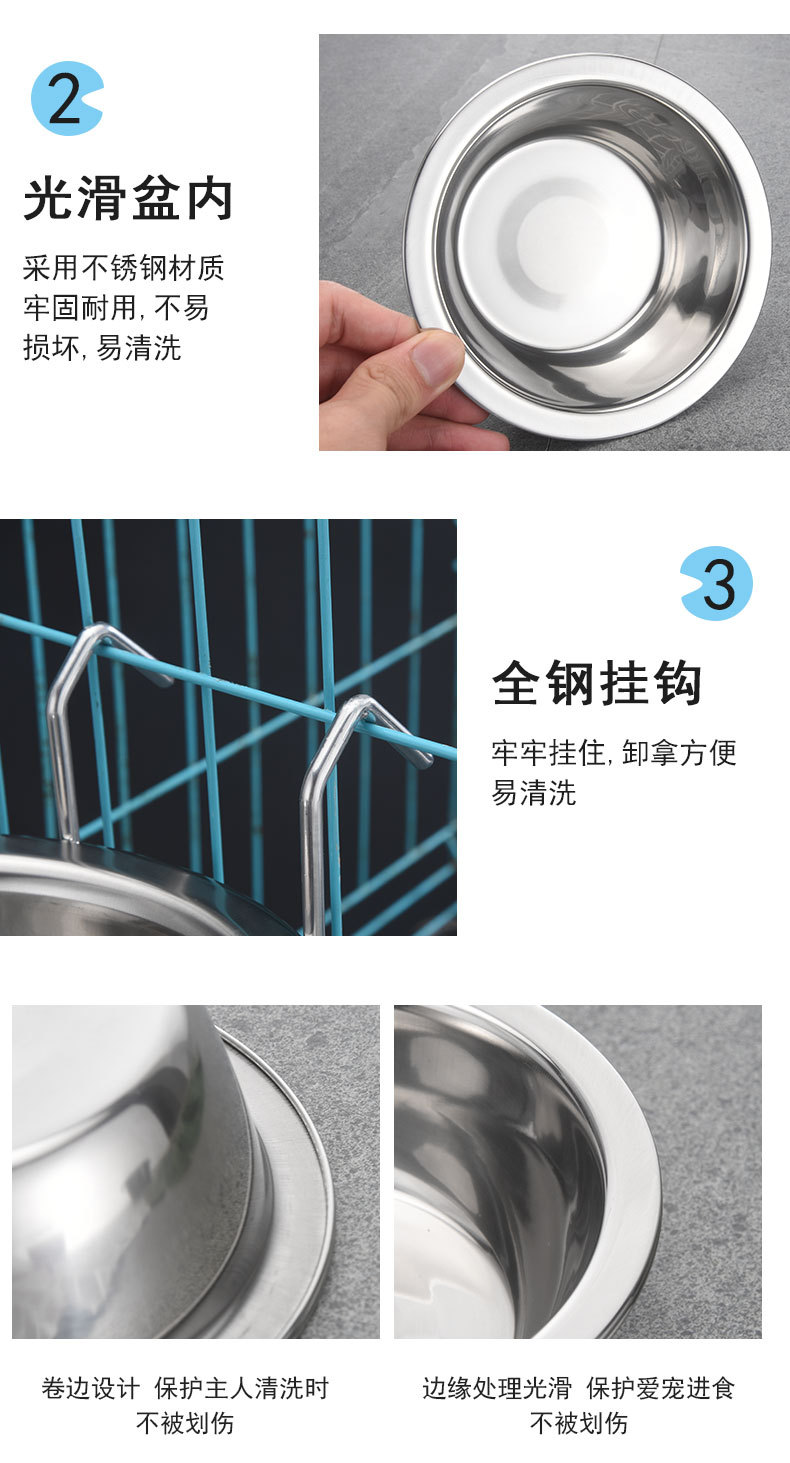 2

光滑盆内

采用不锈钢材质
牢固耐用, 不易
损坏, 易清洗

3

全钢挂钩

牢牢挂住, 卸拿方便
易清洗

卷边设计 保护主人清洗时
不被划伤

边缘处理光滑 保护爱宠进食
不被划伤