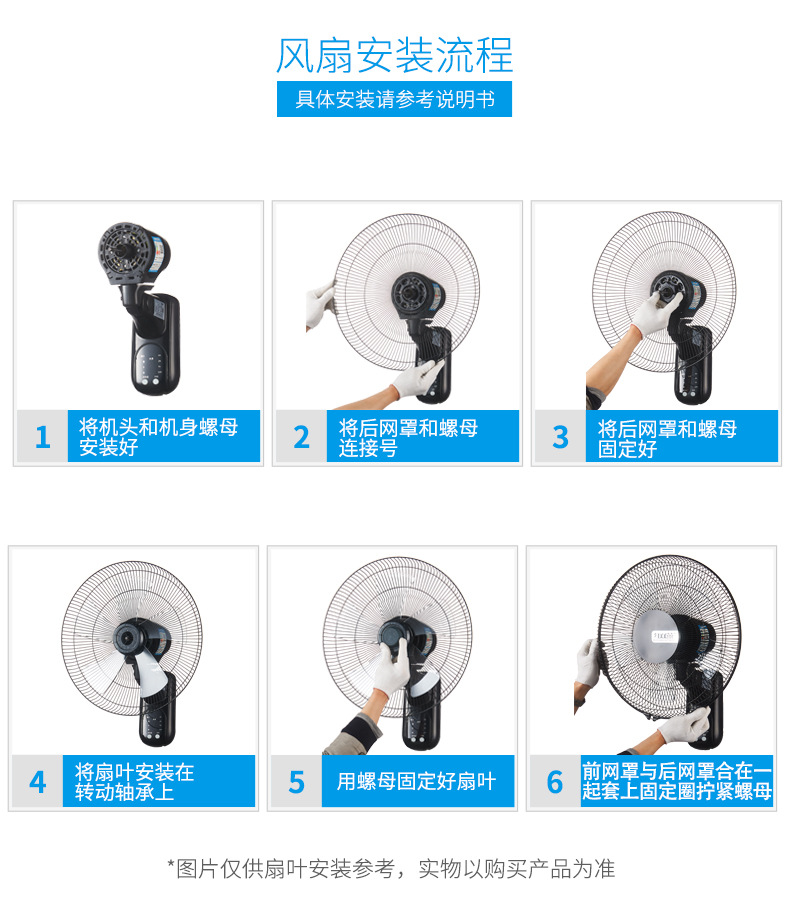 风扇安装流程

具体安装请参考说明书

1 将机头和机身螺母安装好

2 将后网罩和螺母连接号

3 将后网罩和螺母固定好

4 将扇叶安装在转动轴承上

5 用螺母固定好扇叶

6 前网罩与后网罩合在一起套上固定圈拧紧螺母

*图片仅供扇叶安装参考，实物以购买产品为准