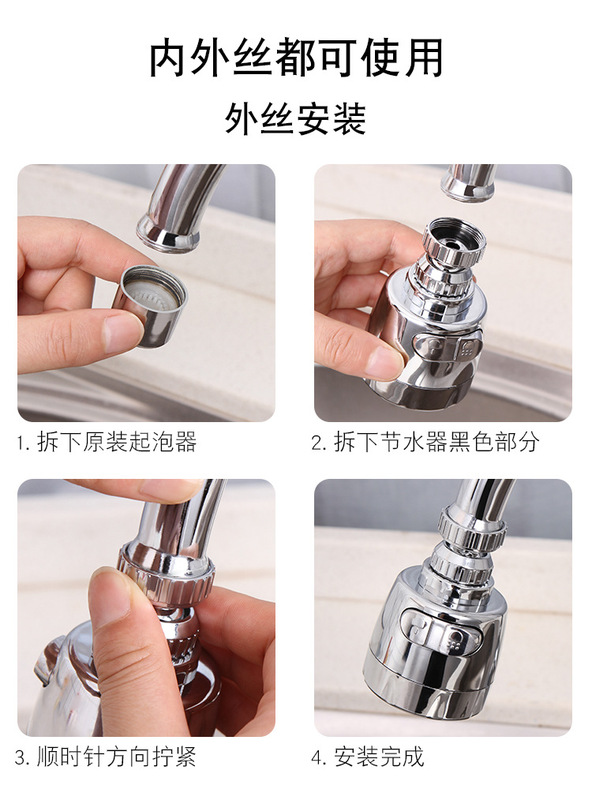 内外丝都可使用

外丝安装

1. 拆下原装起泡器

2. 拆下节水器黑色部分

3. 顺时针方向拧紧

4. 安装完成