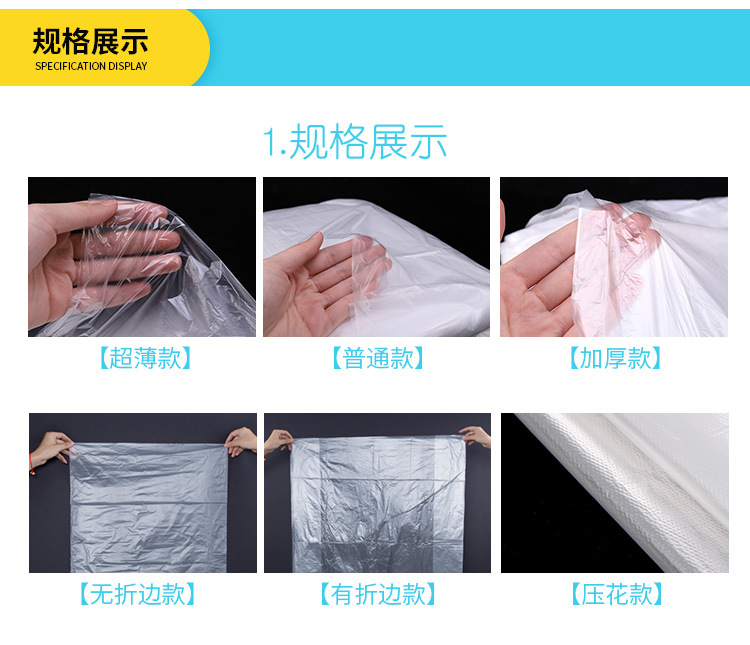 规格展示
SPECIFICATION DISPLAY

1.规格展示

【超薄款】

【普通款】

【加厚款】

【无折边款】

【有折边款】

【压花款】