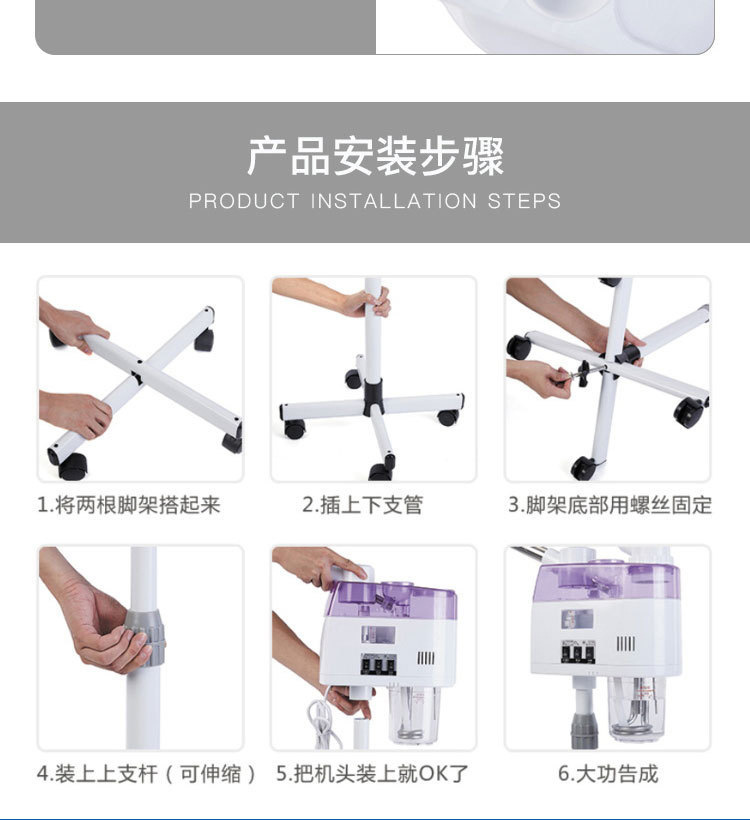 产品安装步骤

PRODUCT INSTALLATION STEPS

1.将两根脚架搭起来

2.插上下支管

3.脚架底部用螺丝固定

4.装上上支杆（可伸缩）

5.把机头装上就OK了

6.大功告成