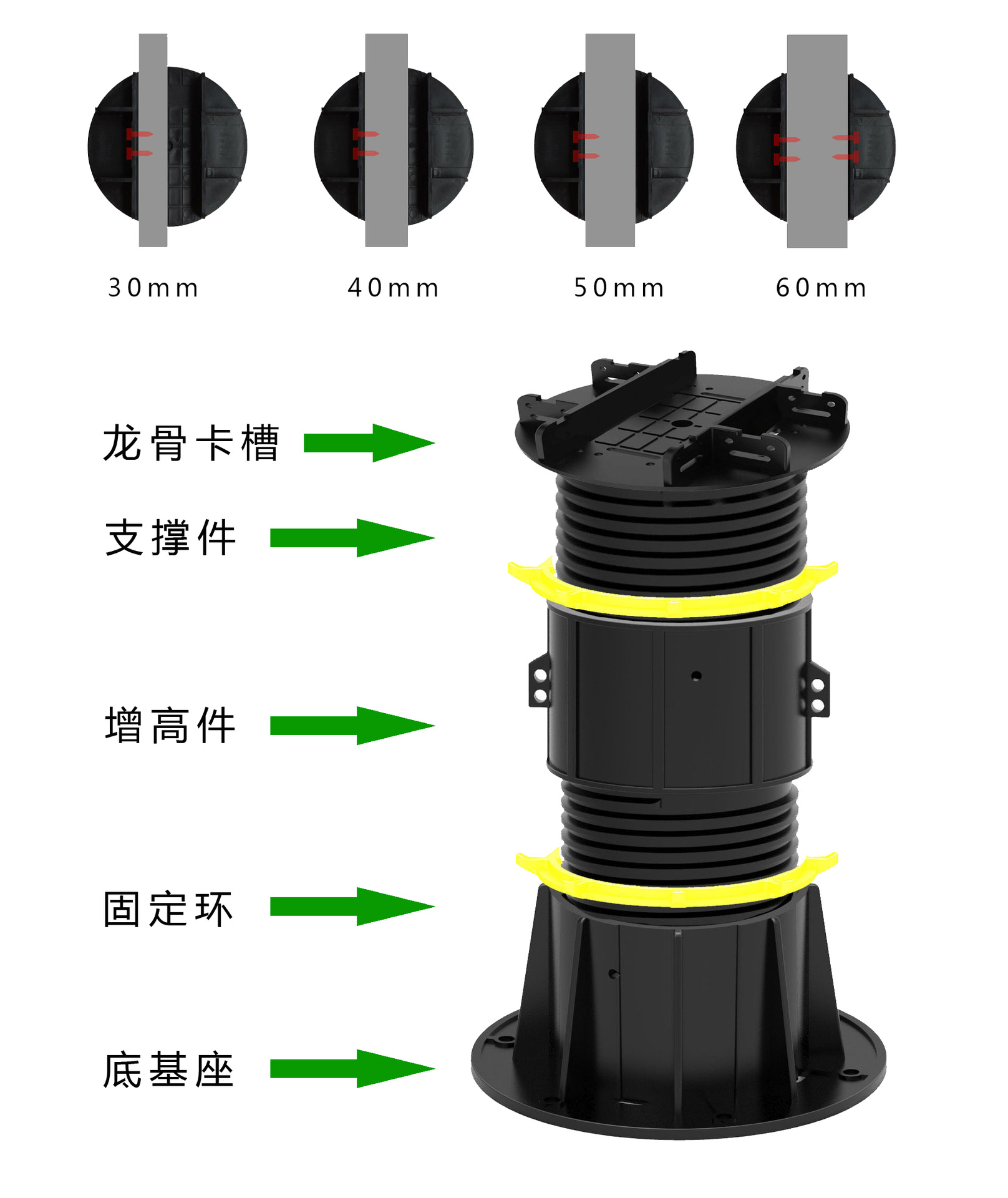 30mm
40mm
50mm
60mm

龙骨卡槽
支撑件
增高件
固定环
底基座