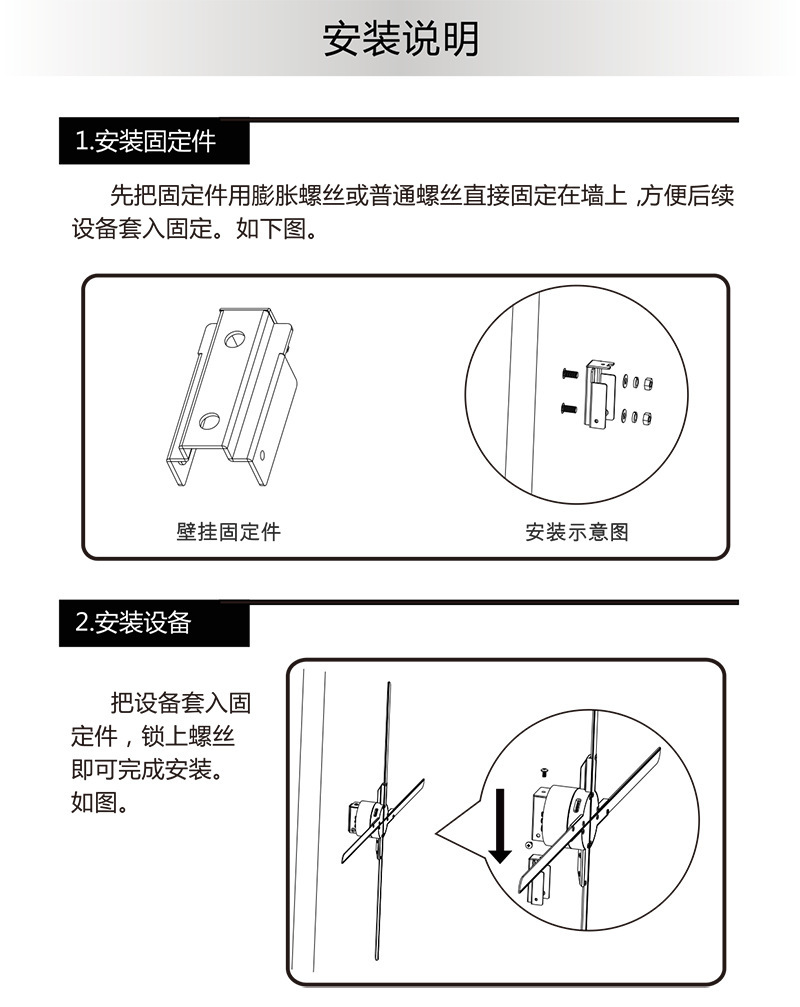 安装说明

1.安装固定件

先把固定件用膨胀螺丝或普通螺丝直接固定在墙上 ,方便后续设备套入固定。如下图。

壁挂固定件

安装示意图

2.安装设备

把设备套入固定件，锁上螺丝即可完成安装。如图。