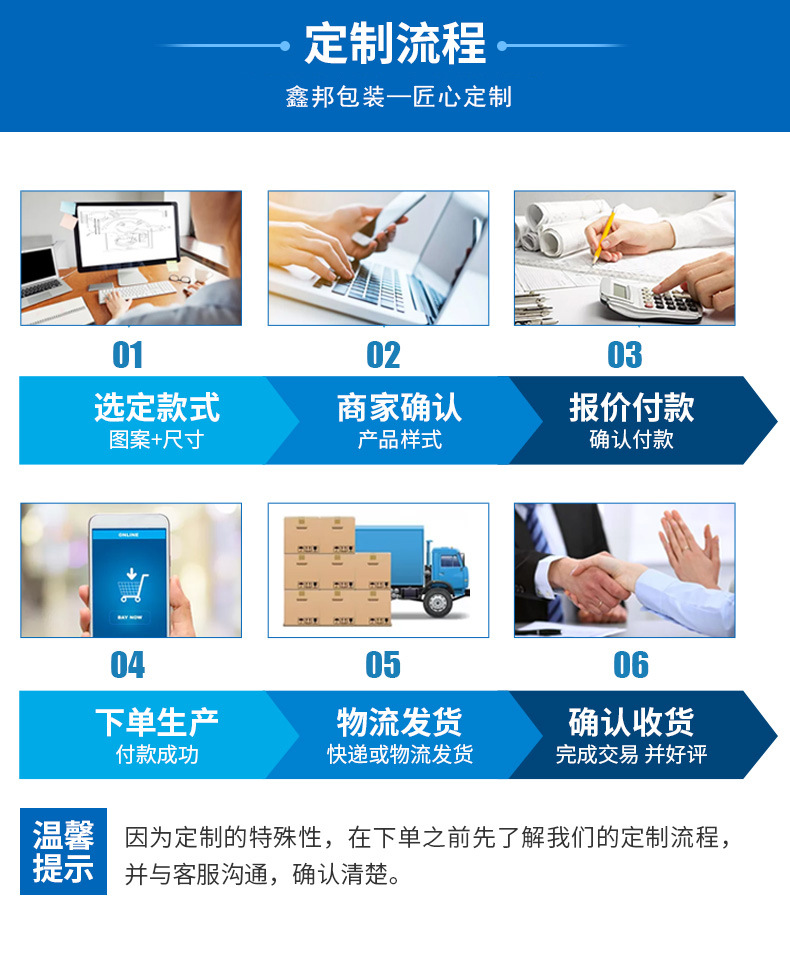 定制流程

鑫邦包装—匠心定制

01

选定款式
图案+尺寸

02

商家确认
产品样式

03

报价付款
确认付款

ONLINE

BAY NOW

04

下单生产
付款成功

05

物流发货
快递或物流发货

06

确认收货
完成交易 并好评

温馨提示

因为定制的特殊性，在下单之前先了解我们的定制流程，并与客服沟通，确认清楚。