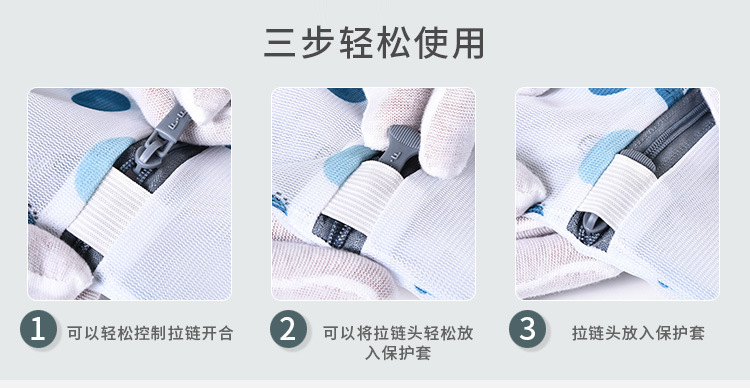 三步轻松使用

1 可以轻松控制拉链开合

2 可以将拉链头轻松放入保护套

3 拉链头放入保护套