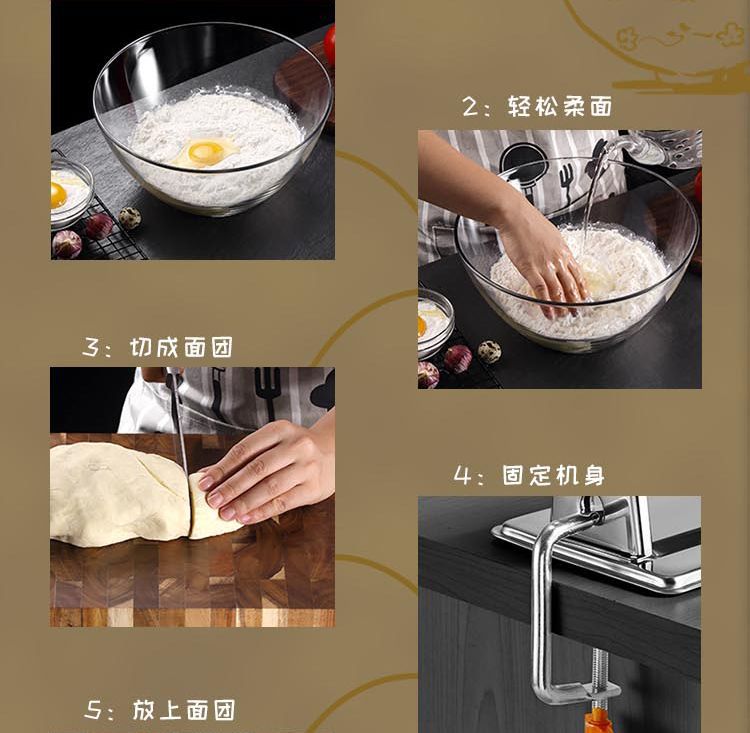 2：轻松柔面

3：切成面团

4：固定机身

5：放上面团