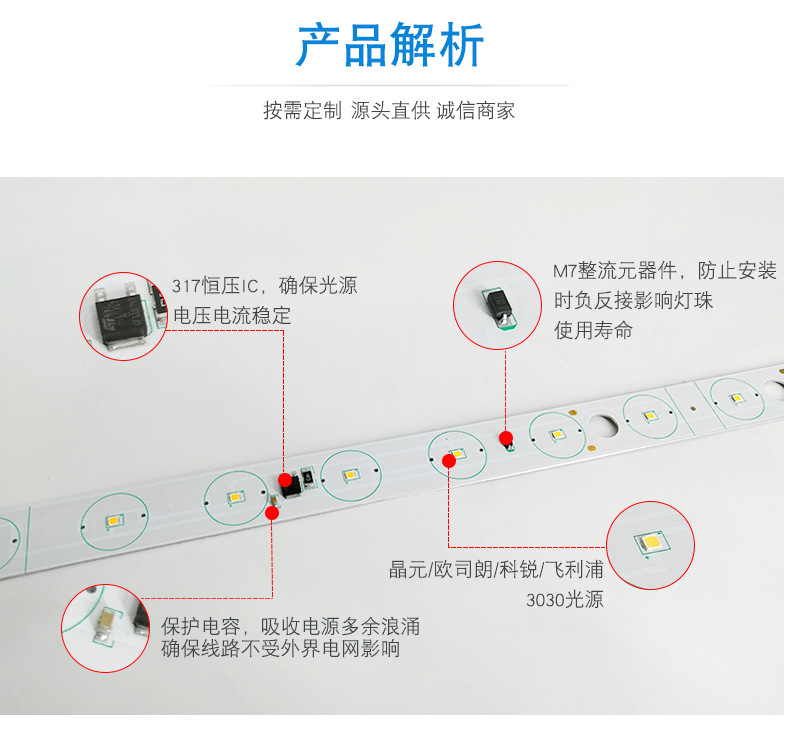 产品解析

按需定制 源头直供 诚信商家

317恒压IC，确保光源电压电流稳定

M7整流元器件，防止安装时负反接影响灯珠使用寿命

晶元/欧司朗/科锐/飞利浦 3030光源

保护电容，吸收电源多余浪涌确保线路不受外界电网影响