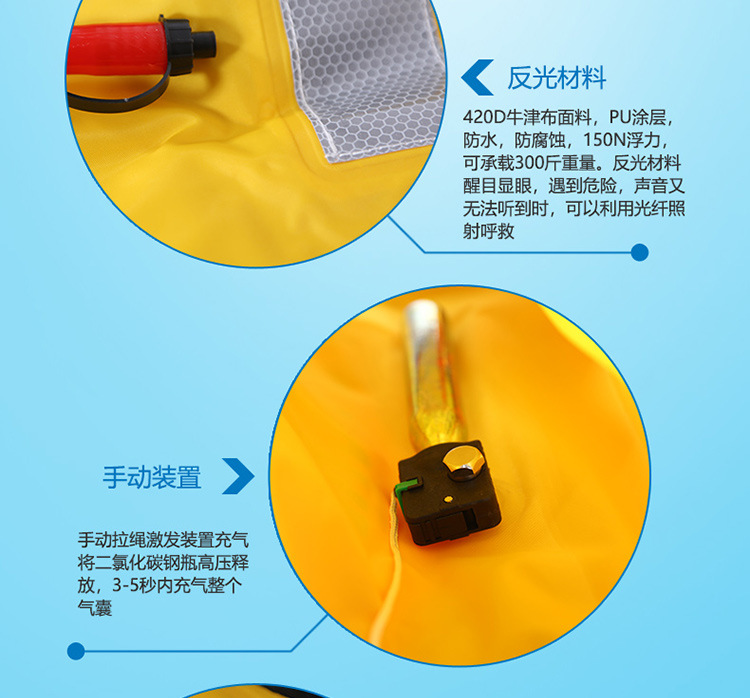 反光材料

420D牛津布面料，PU涂层，防水，防腐蚀，150N浮力，可承载300斤重量。反光材料醒目显眼，遇到危险，声音又无法听到时，可以利用光纤照射呼救

手动装置

手动拉绳激发装置充气将二氯化碳钢瓶高压释放，3-5秒内充气整个气囊