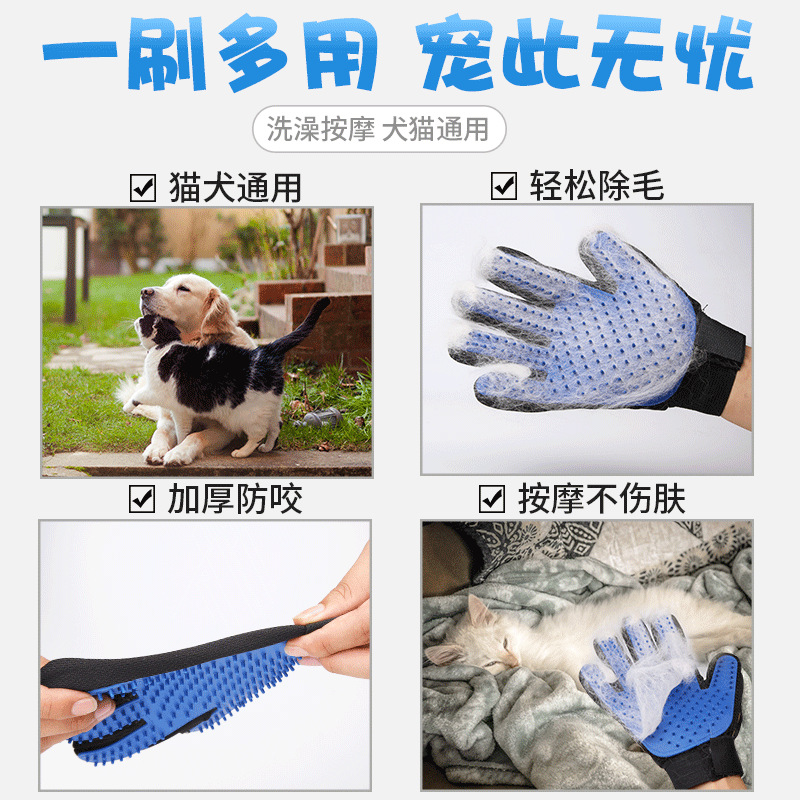 一刷多用 宠此无忧

洗澡按摩 犬猫通用

☑ 猫犬通用

☑ 轻松除毛

☑ 加厚防咬

☑ 按摩不伤肤