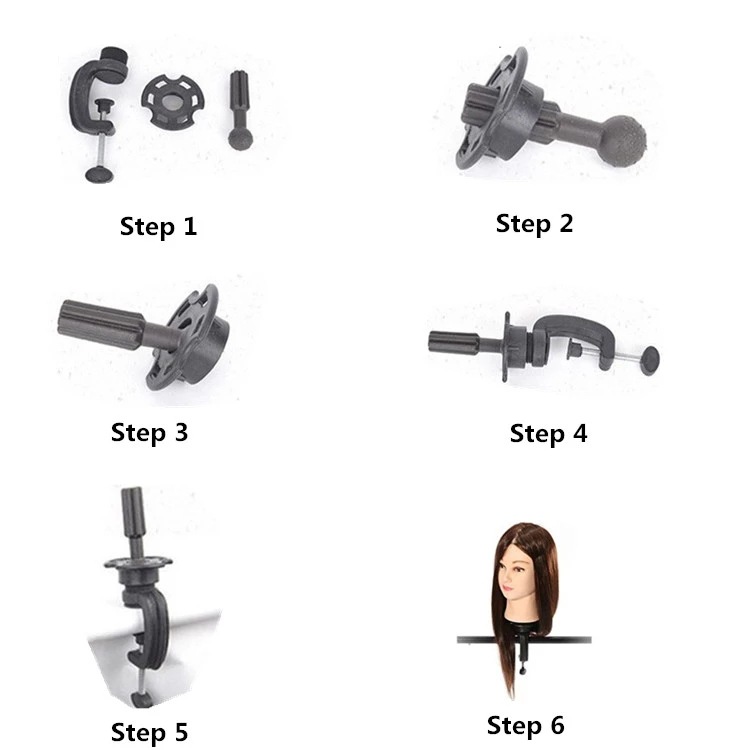 Step 1

Step 2

Step 3

Step 4

Step 5

Step 6