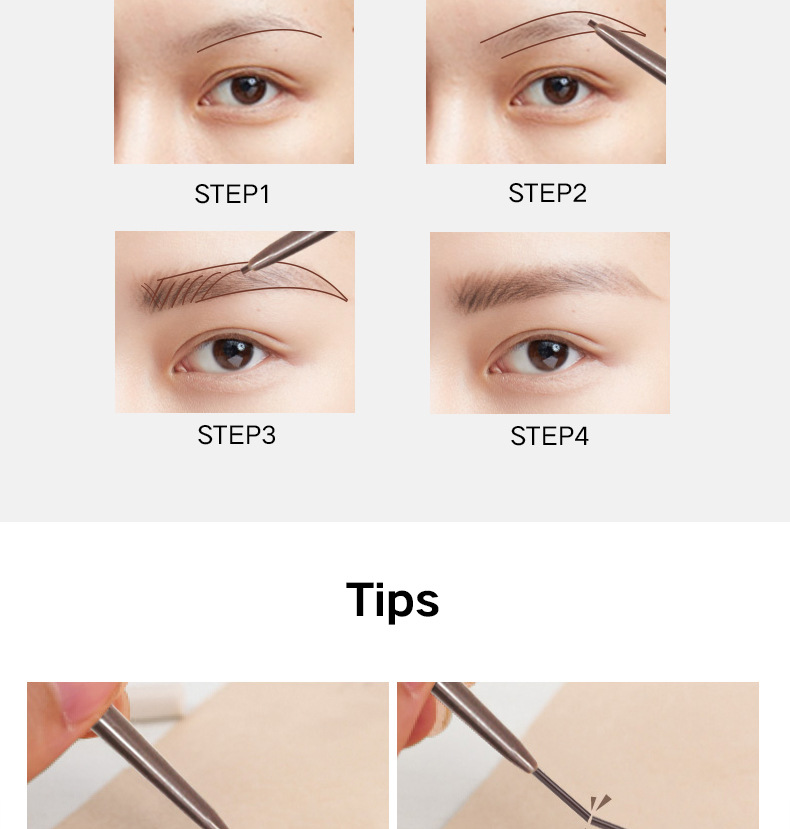 STEP1

STEP2

STEP3

STEP4

Tips