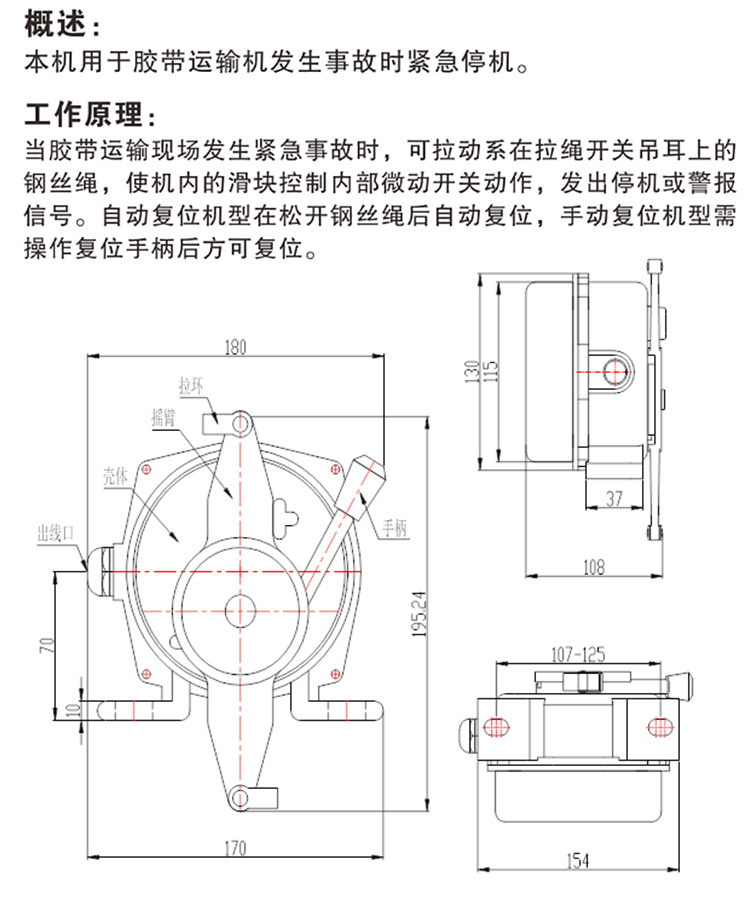 概述：
本机用于胶带运输机发生事故时紧急停机。

工作原理：
当胶带运输现场发生紧急事故时，可拉动系在拉绳开关吊耳上的钢丝绳，使机内的滑块控制内部微动开关动作，发出停机或警报信号。自动复位机型在松开钢丝绳后自动复位，手动复位机型需操作复位手柄后方可复位。

180
拉环
摇臂
壳体
出线口
手柄
70
10
195.24
170
130
115
37
108
107-125
154