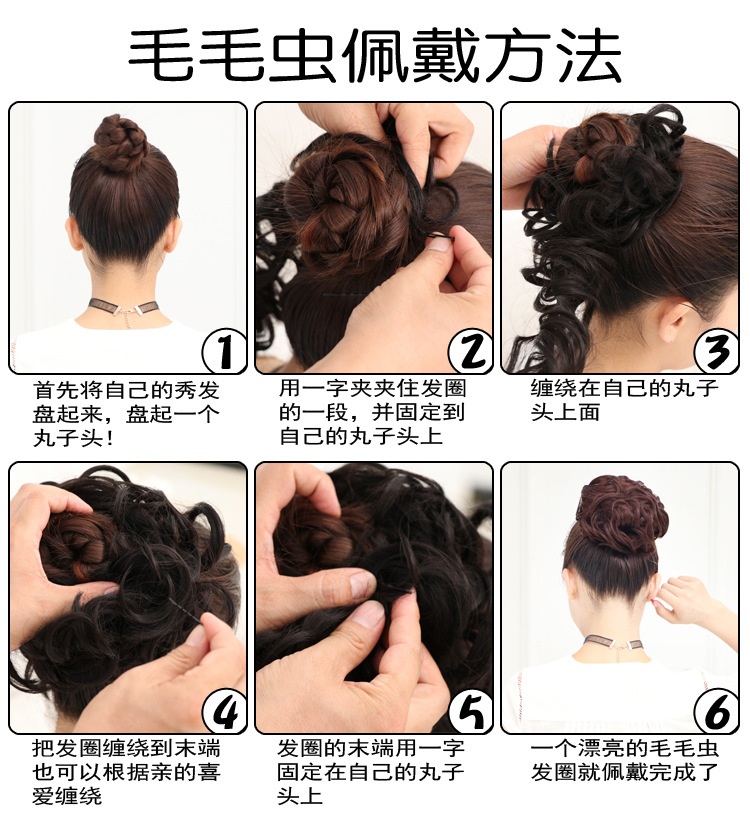 毛毛虫佩戴方法

1
首先将自己的秀发盘起来，盘起一个丸子头！

2
用一字夹夹住发圈的一段，并固定到自己的丸子头上

3
缠绕在自己的丸子头上面

4
把发圈缠绕到末端也可以根据亲的喜爱缠绕

5
发圈的末端用一字固定在自己的丸子头上

6
一个漂亮的毛毛虫发圈就佩戴完成了