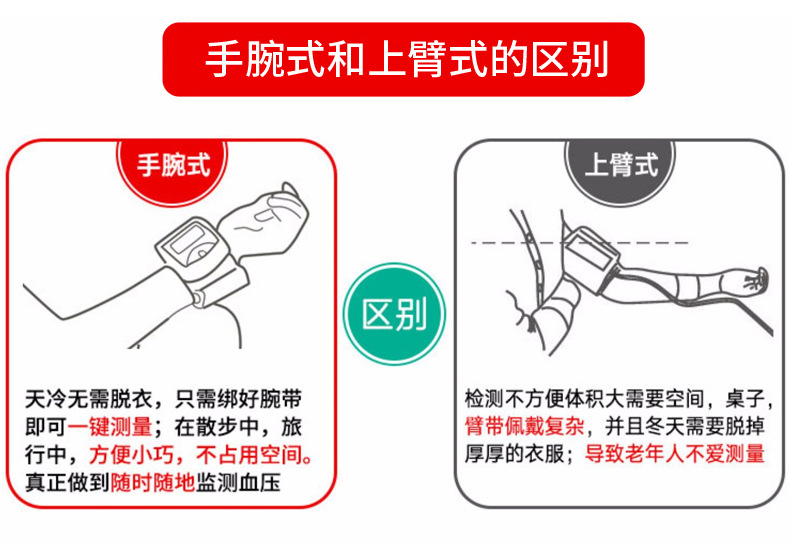 手腕式和上臂式的区别

手腕式

天冷无需脱衣，只需绑好腕带即可一键测量；在散步中，旅行中，方便小巧，不占用空间。真正做到随时随地监测血压

区别

上臂式

检测不方便体积大需要空间，桌子，臂带佩戴复杂，并且冬天需要脱掉厚厚的衣服；导致老年人不爱测量