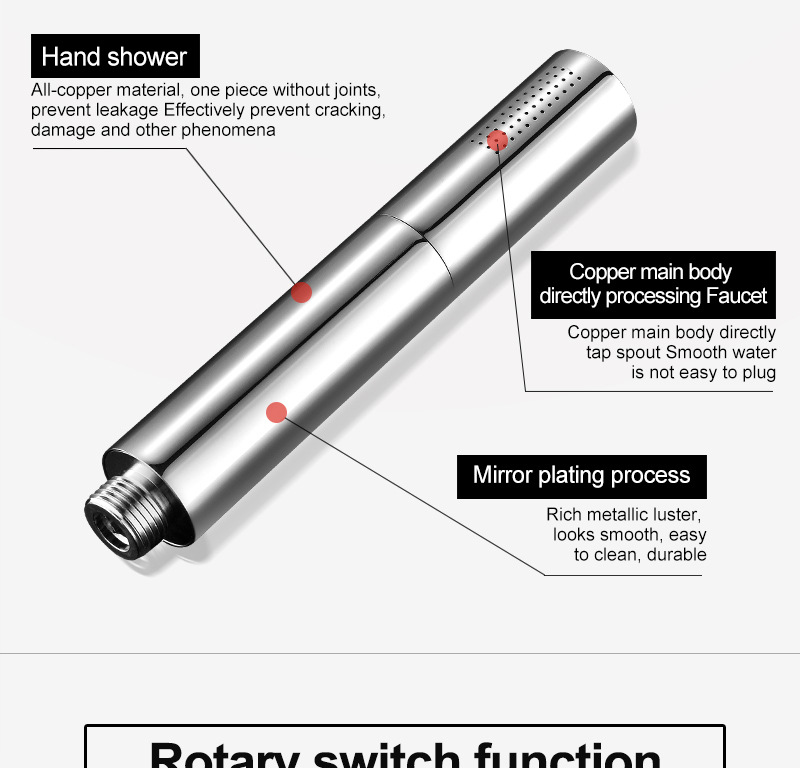 Hand shower

All-copper material, one piece without joints, prevent leakage Effectively prevent cracking, damage and other phenomena

Copper main body directly processing Faucet

Copper main body directly tap spout Smooth water is not easy to plug

Mirror plating process

Rich metallic luster, looks smooth, easy to clean, durable

Rotary switch function