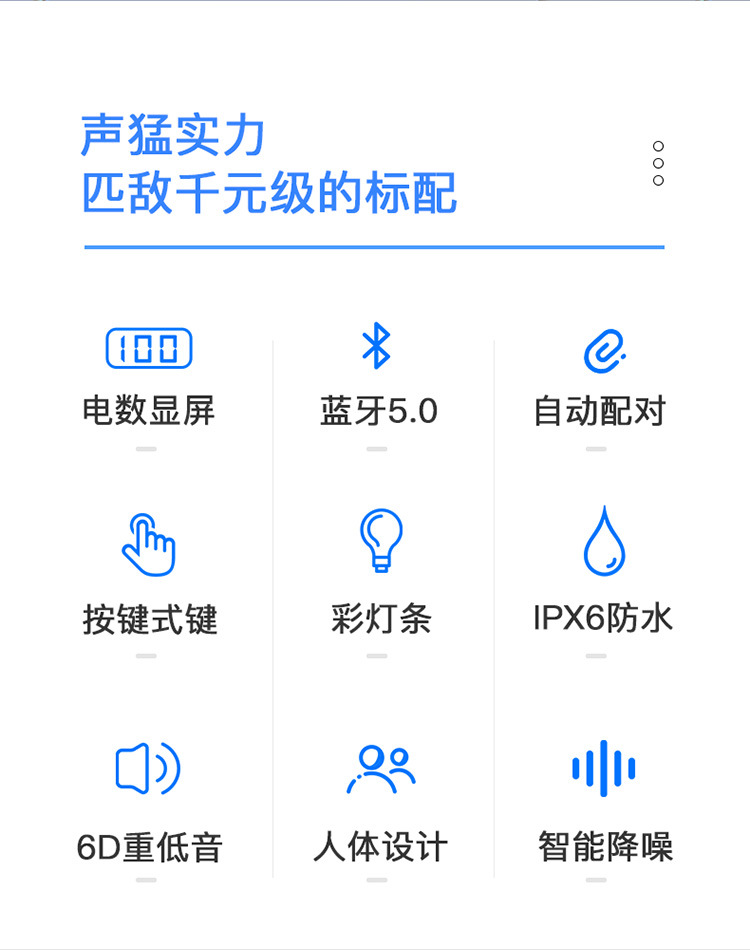 声猛实力
匹敌千元级的标配

100

电数显屏

蓝牙5.0

自动配对

按键式键

彩灯条

IPX6防水

6D重低音

人体设计

智能降噪