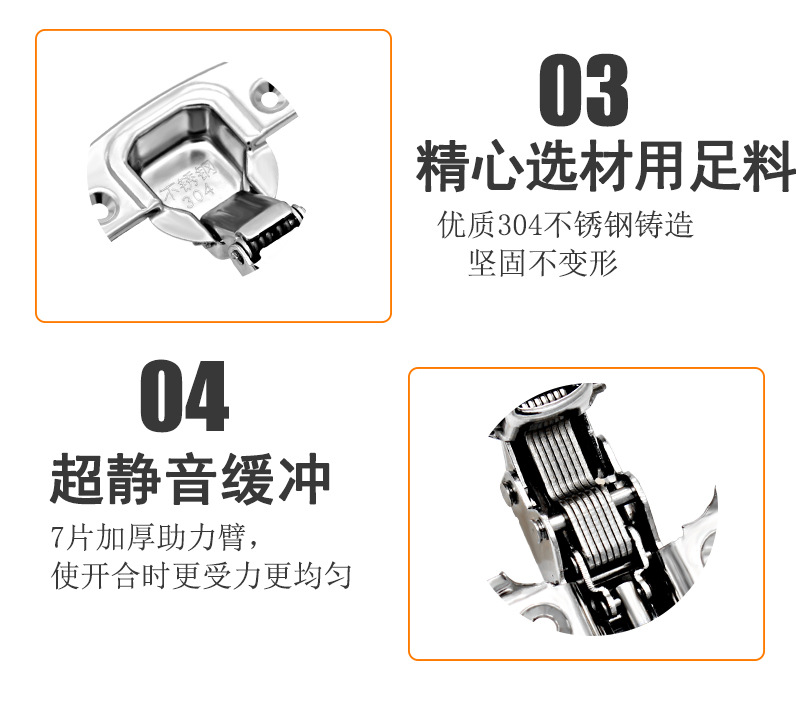 不锈钢
304

03
精心选材用足料
优质304不锈钢铸造
坚固不变形

04
超静音缓冲
7片加厚助力臂，
使开合时更受力更均匀