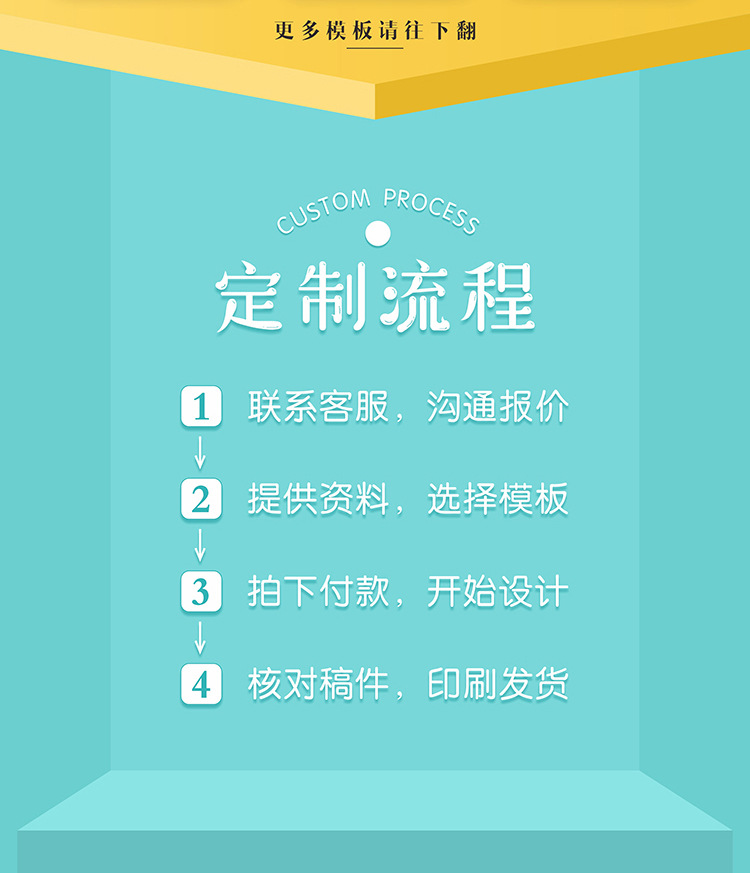 更多模板请往下翻

CUSTOM PROCESS

定制流程

1 联系客服，沟通报价

↓

2 提供资料，选择模板

↓

3 拍下付款，开始设计

↓

4 核对稿件，印刷发货