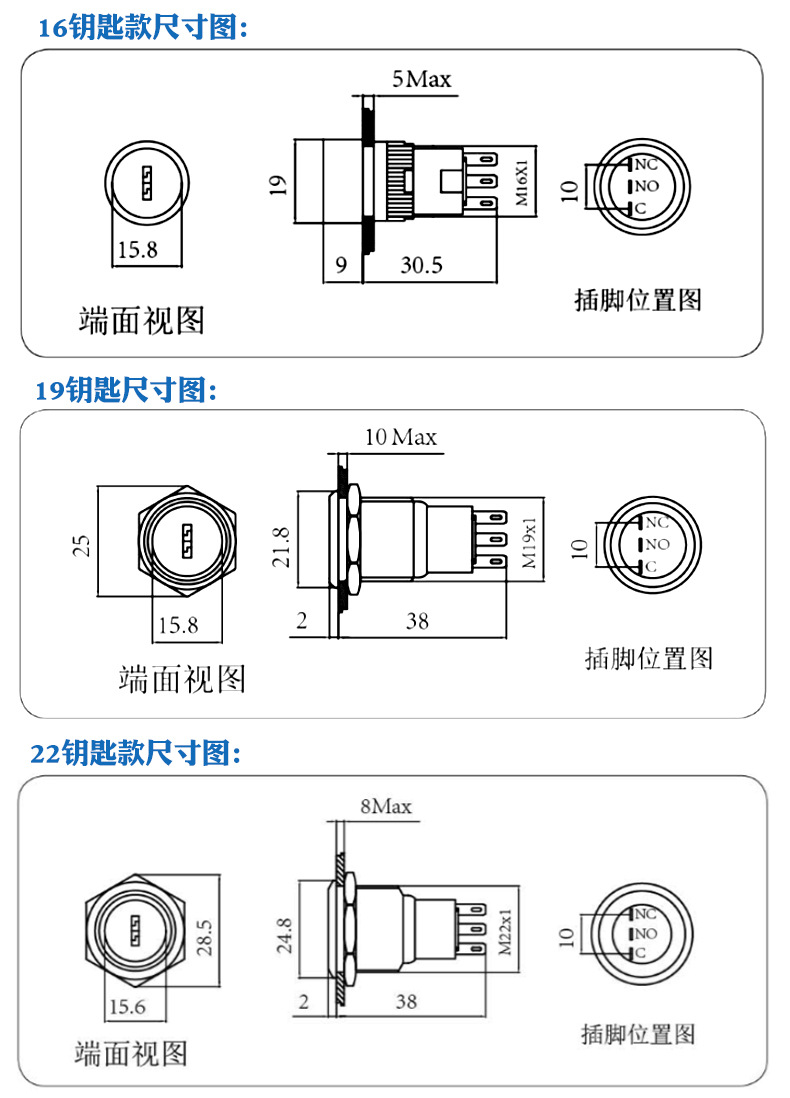 16钥匙款尺寸图:

15.8

端面视图

5Max

19

9

30.5

M16X1

10

NC

NO

C

插脚位置图

19钥匙尺寸图:

25

15.8

端面视图

10 Max

21.8

2

38

M19x1

10

NC

NO

C

插脚位置图

22钥匙款尺寸图:

28.5

15.6

端面视图

8Max

24.8

2

38

M22x1

10

NC

NO

C

插脚位置图