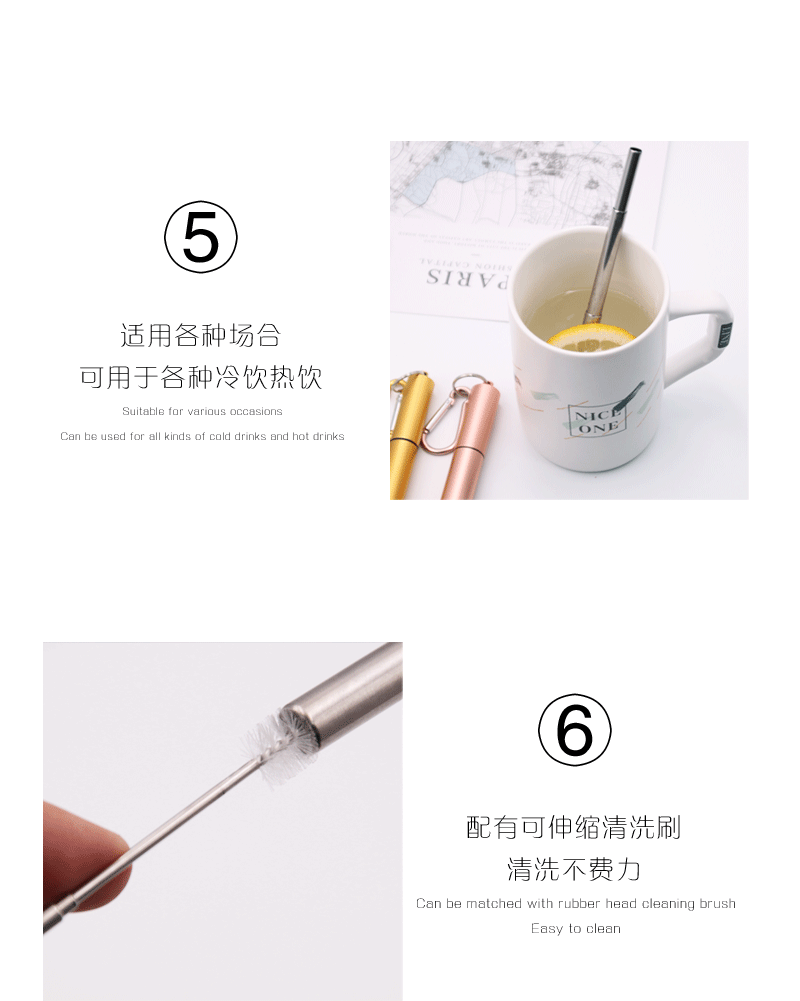 ⑤

适用各种场合
可用于各种冷饮热饮

Suitable for various occasions

Can be used for all kinds of cold drinks and hot drinks

PARIS

NICE ONE

⑥

配有可伸缩清洗刷
清洗不费力

Can be matched with rubber head cleaning brush

Easy to clean