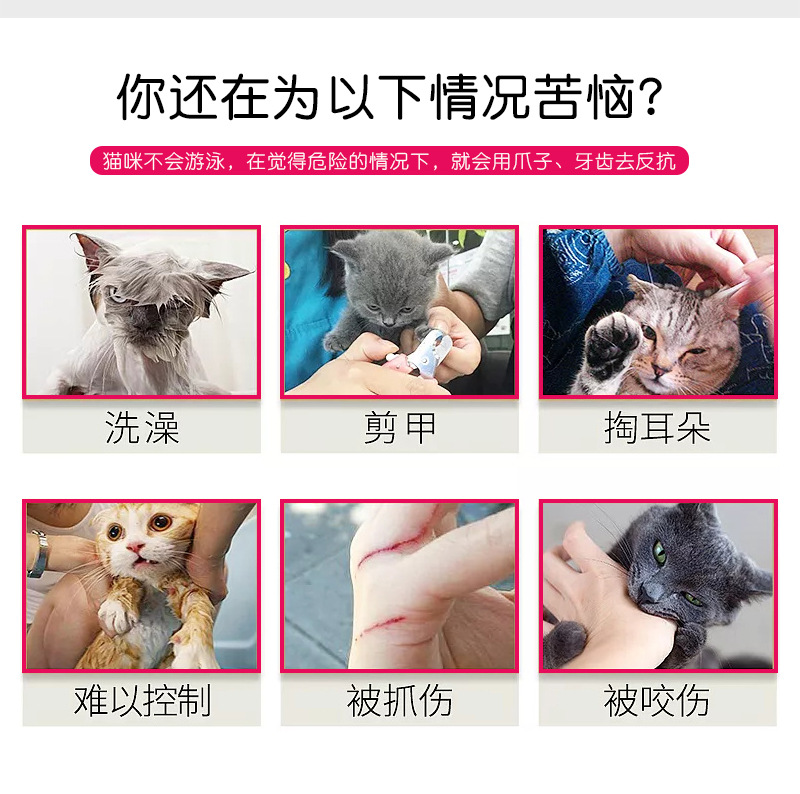 你还在为以下情况苦恼?

猫咪不会游泳，在觉得危险的情况下，就会用爪子、牙齿去反抗

洗澡

剪甲

掏耳朵

难以控制

被抓伤

被咬伤