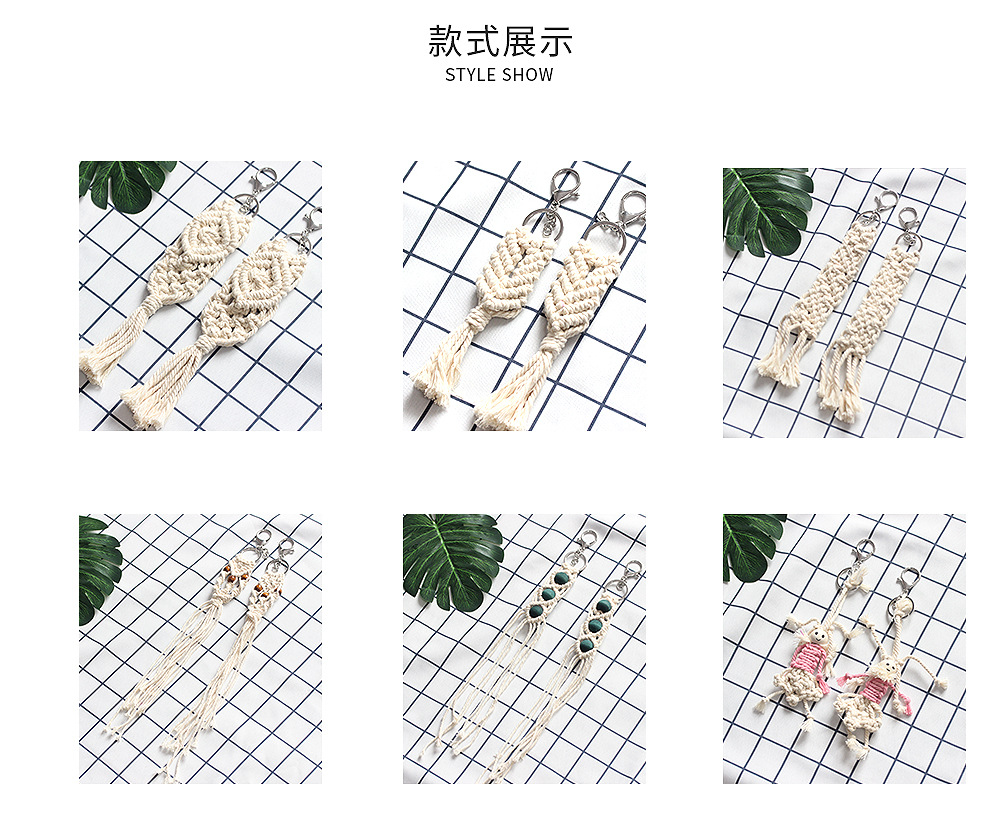 款式展示
STYLE SHOW