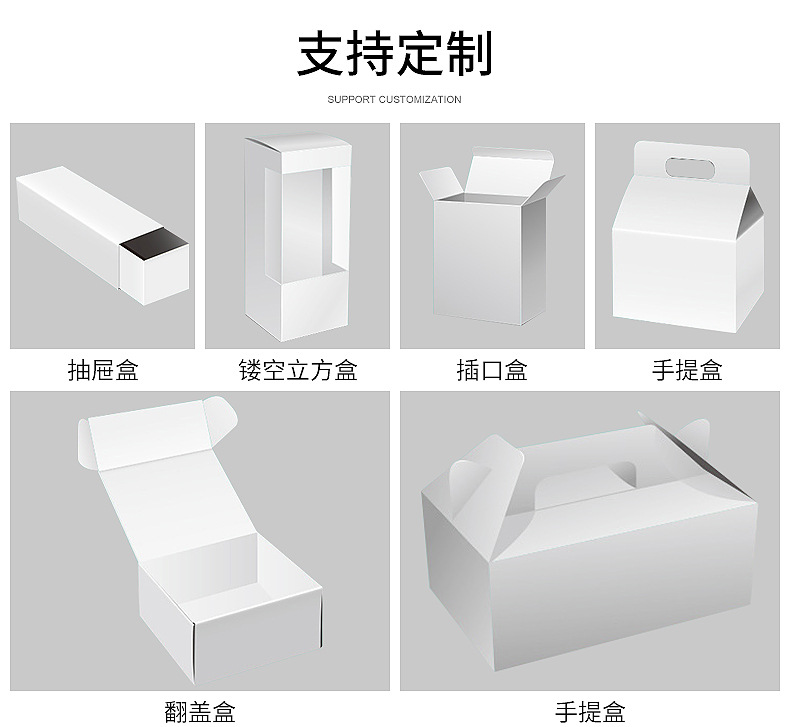 支持定制

SUPPORT CUSTOMIZATION

抽屉盒

镂空立方盒

插口盒

手提盒

翻盖盒

手提盒