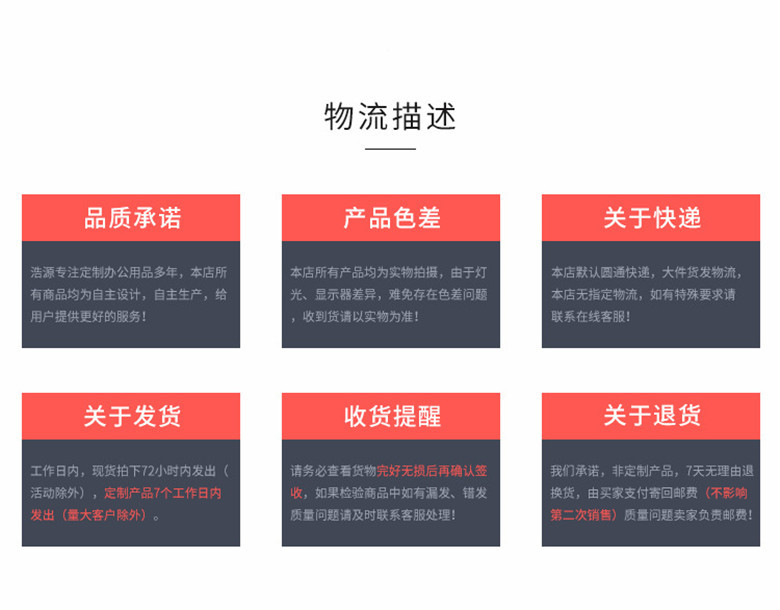 物流描述

品质承诺

浩源专注定制办公用品多年，本店所有商品均为自主设计，自主生产，给用户提供更好的服务！

产品色差

本店所有产品均为实物拍摄，由于灯光、显示器差异，难免存在色差问题，收到货请以实物为准！

关于快递

本店默认圆通快递，大件货发物流，本店无指定物流，如有特殊要求请联系在线客服！

关于发货

工作日内，现货拍下72小时内发出（活动除外），定制产品7个工作日内发出（量大客户除外）。

收货提醒

请务必查看货物完好无损后再确认签收，如果检验商品中如有漏发、错发质量问题请及时联系客服处理！

关于退货

我们承诺，非定制产品，7天无理由退换货，由买家支付寄回邮费（不影响第二次销售）质量问题卖家负责邮费！