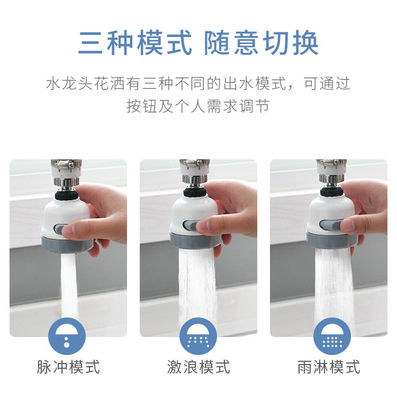 三种模式 随意切换

水龙头花洒有三种不同的出水模式，可通过按钮及个人需求调节

脉冲模式

激浪模式

雨淋模式