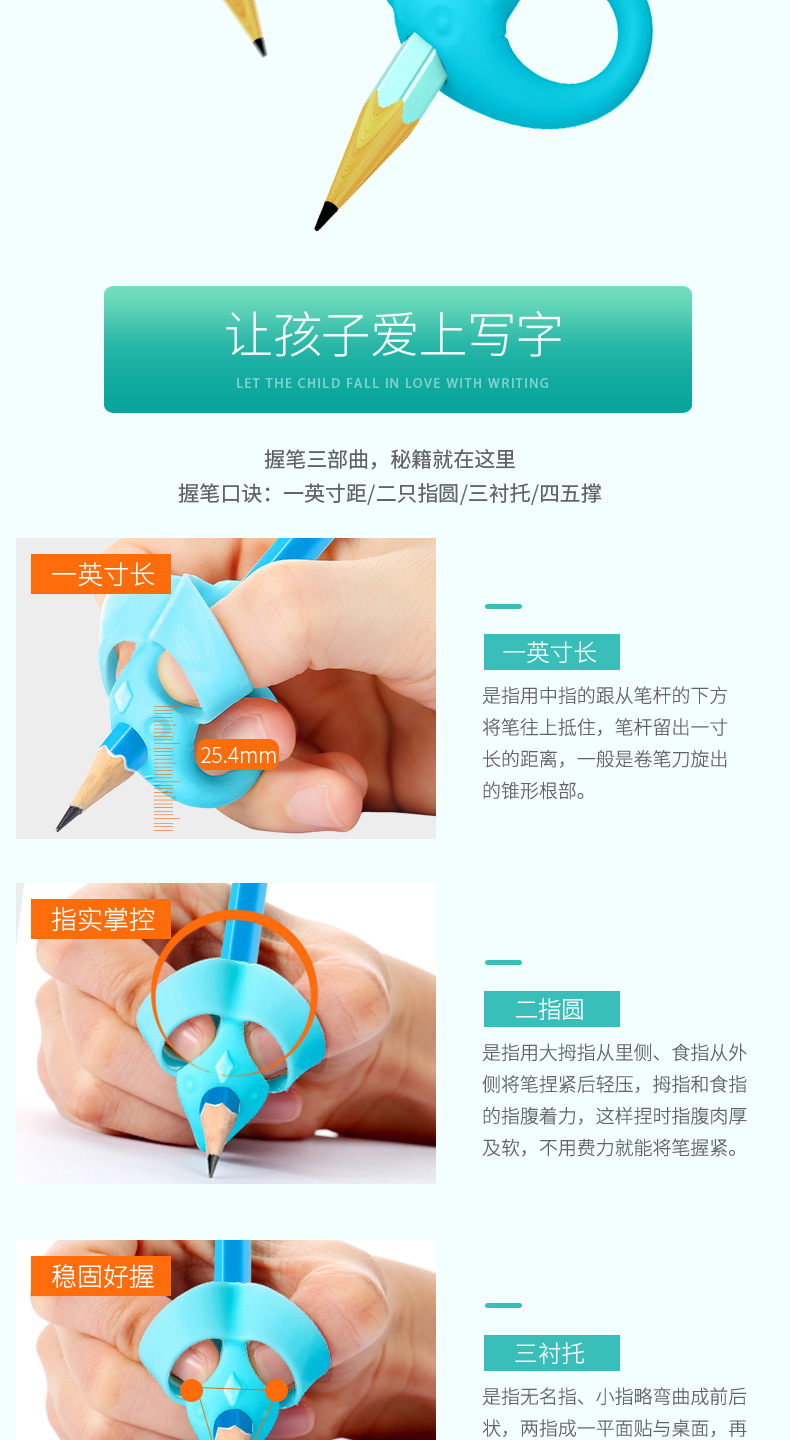 让孩子爱上写字
LET THE CHILD FALL IN LOVE WITH WRITING

握笔三部曲，秘籍就在这里
握笔口诀：一英寸距/二只指圆/三衬托/四五撑

一英寸长

25.4mm

一英寸长
是指用中指的跟从笔杆的下方将笔往上抵住，笔杆留出一寸长的距离，一般是卷笔刀旋出的锥形根部。

指实掌控

二指圆
是指用大拇指从里侧、食指从外侧将笔捏紧后轻压，拇指和食指的指腹着力，这样捏时指腹肉厚及软，不用费力就能将笔握紧。

稳固好握

三衬托
是指无名指、小指略弯曲成前后状，两指成一平面贴与桌面，再