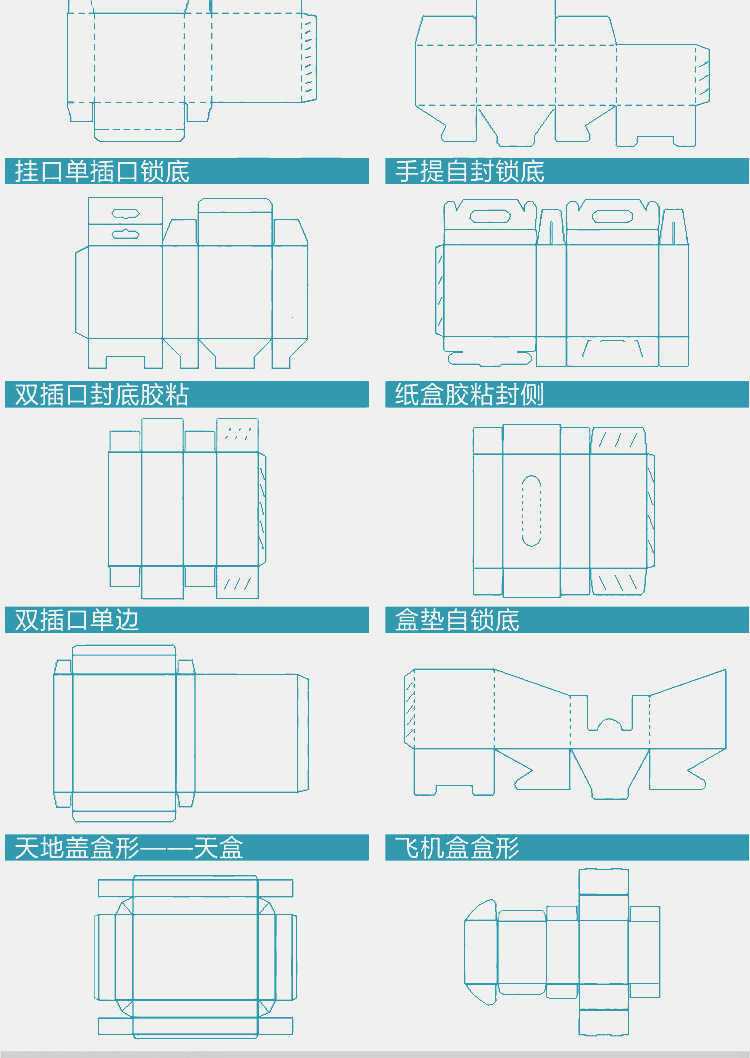 挂口单插口锁底

手提自封锁底

双插口封底胶粘

纸盒胶粘封侧

双插口单边

盒垫自锁底

天地盖盒形——天盒

飞机盒盒形