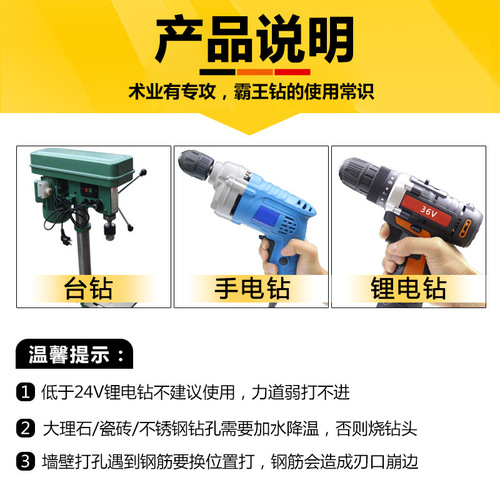 产品说明

术业有专攻，霸王钻的使用常识

台钻

手电钻

36V

锂电钻

温馨提示：

1 低于24V锂电钻不建议使用，力道弱打不进

2 大理石/瓷砖/不锈钢钻孔需要加水降温，否则烧钻头

3 墙壁打孔遇到钢筋要换位置打，钢筋会造成刃口崩边