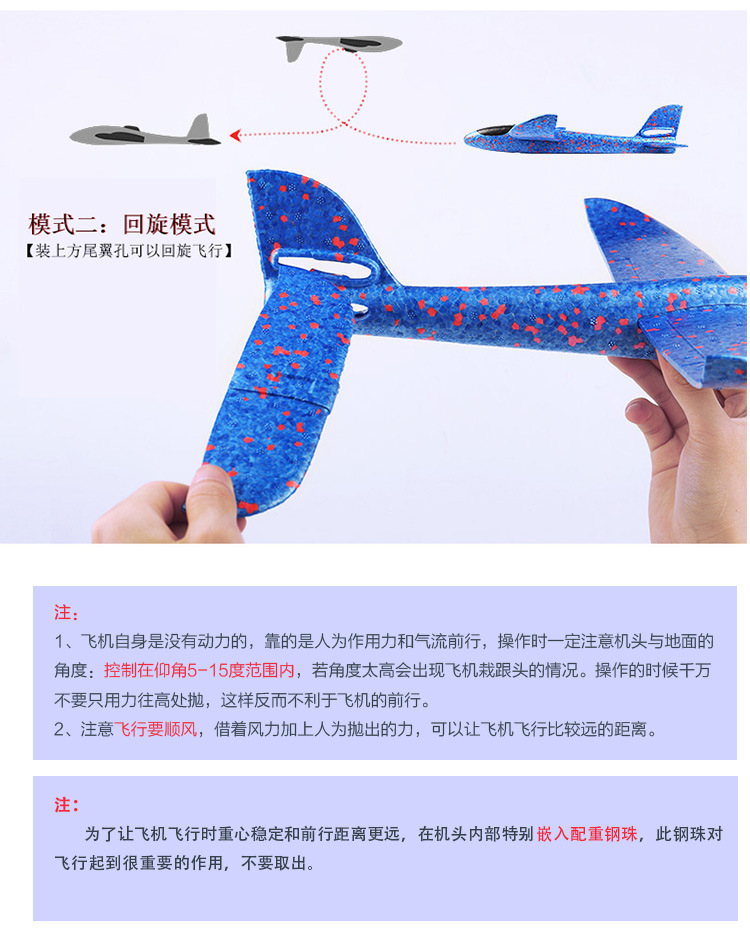 模式二：回旋模式
【装上方尾翼孔可以回旋飞行】

注：
1、飞机自身是没有动力的，靠的是人为作用力和气流前行，操作时一定注意机头与地面的角度：控制在仰角5-15度范围内，若角度太高会出现飞机栽跟头的情况。操作的时候千万不要只用力往高处抛，这样反而不利于飞机的前行。
2、注意飞行要顺风，借着风力加上人为抛出的力，可以让飞机飞行比较远的距离。

注：
为了让飞机飞行时重心稳定和前行距离更远，在机头内部特别嵌入配重钢珠，此钢珠对飞行起到很重要的作用，不要取出。