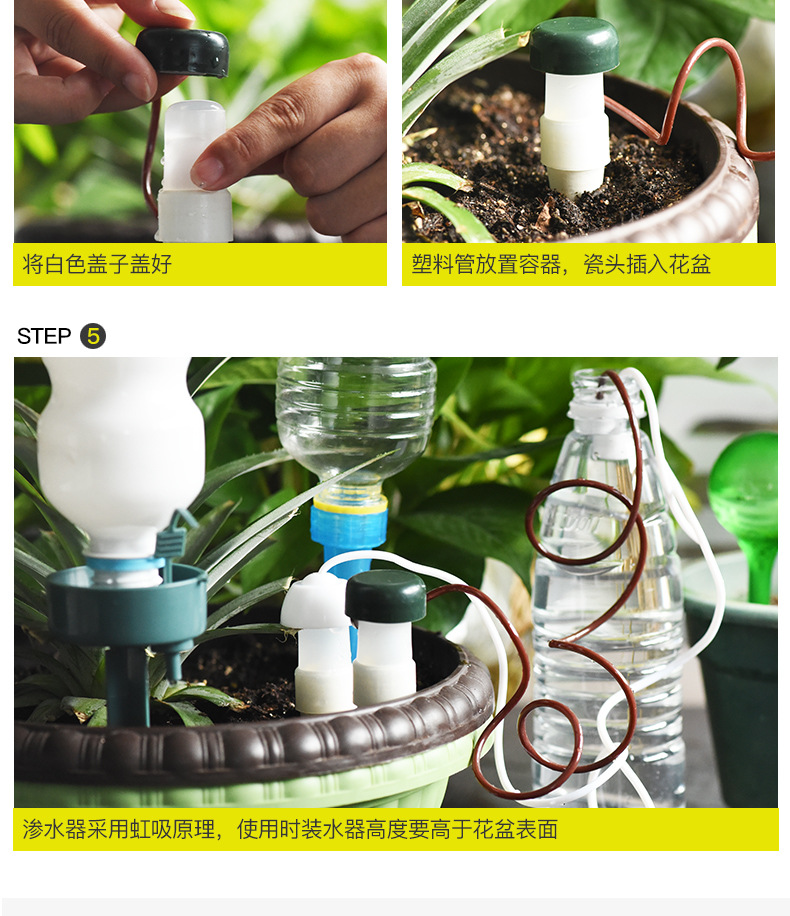 将白色盖子盖好

塑料管放置容器，瓷头插入花盆

STEP 5

渗水器采用虹吸原理，使用时装水器高度要高于花盆表面