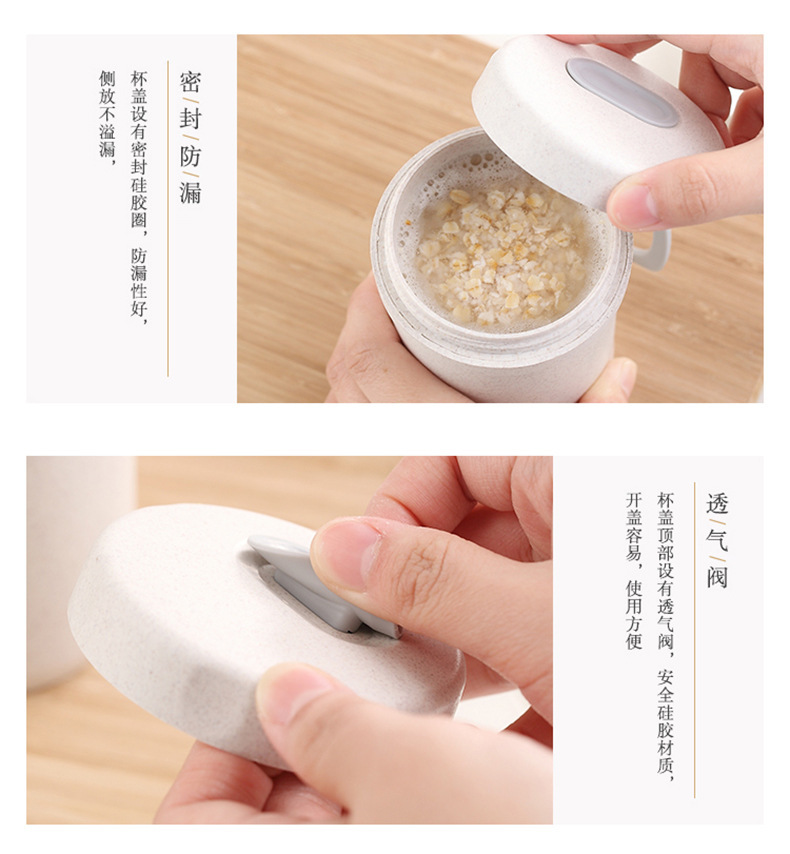 密/封/防/漏

杯盖设有密封硅胶圈，防漏性好，侧放不溢漏，

透/气/阀

杯盖顶部设有透气阀，安全硅胶材质，开盖容易，使用方便