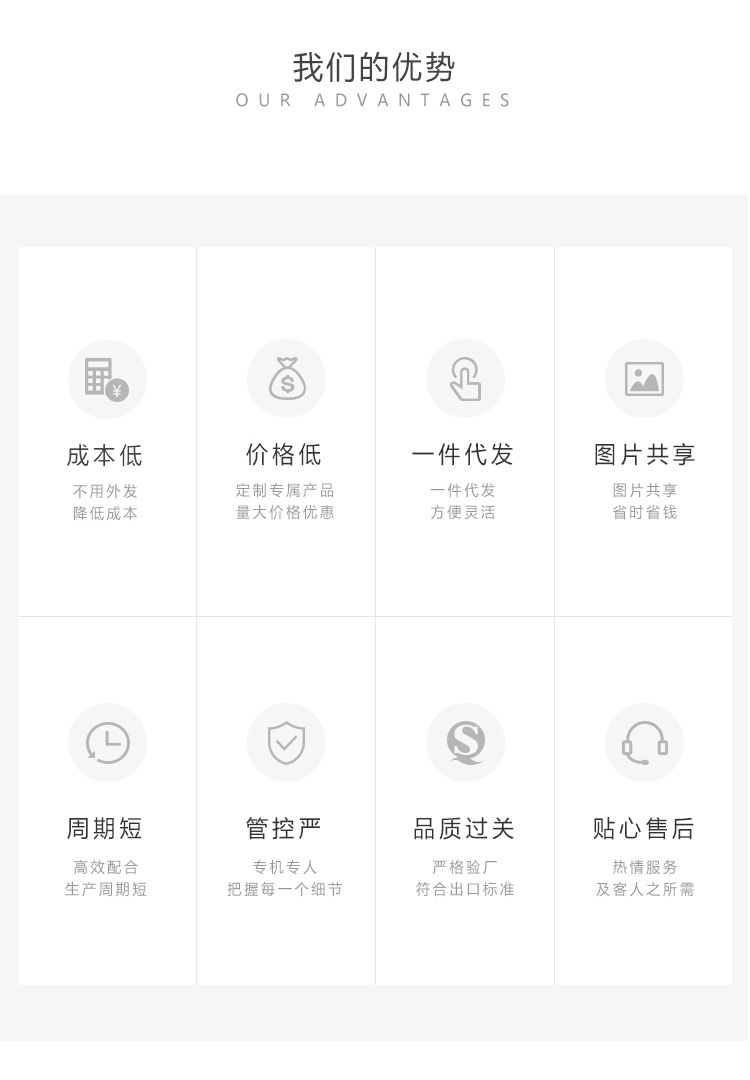 我们的优势
OUR ADVANTAGES

成本低
不用外发
降低成本

价格低
定制专属产品
量大价格优惠

一件代发
一件代发
方便灵活

图片共享
图片共享
省时省钱

周期短
高效配合
生产周期短

管控严
专机专人
把握每一个细节

品质过关
严格验厂
符合出口标准

贴心售后
热情服务
及客人之所需