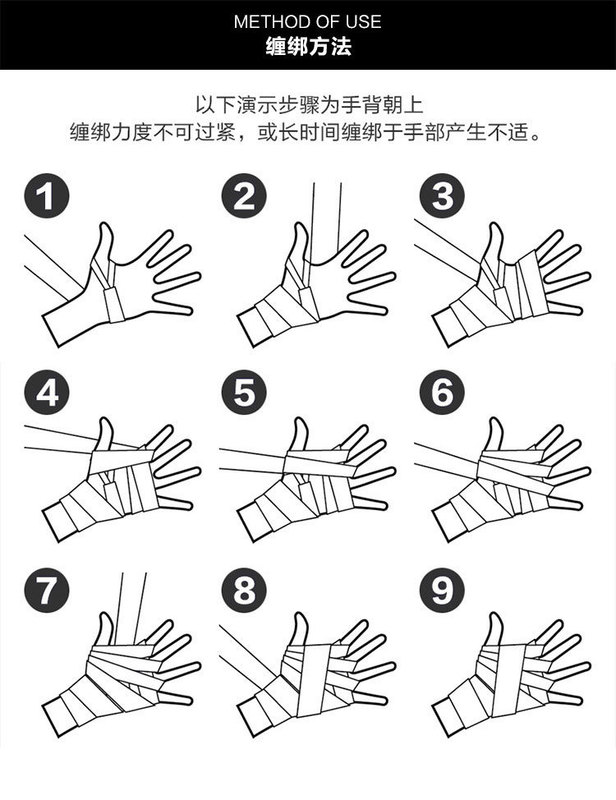 METHOD OF USE
缠绑方法

以下演示步骤为手背朝上
缠绑力度不可过紧，或长时间缠绑于手部产生不适。

1

2

3

4

5

6

7

8

9