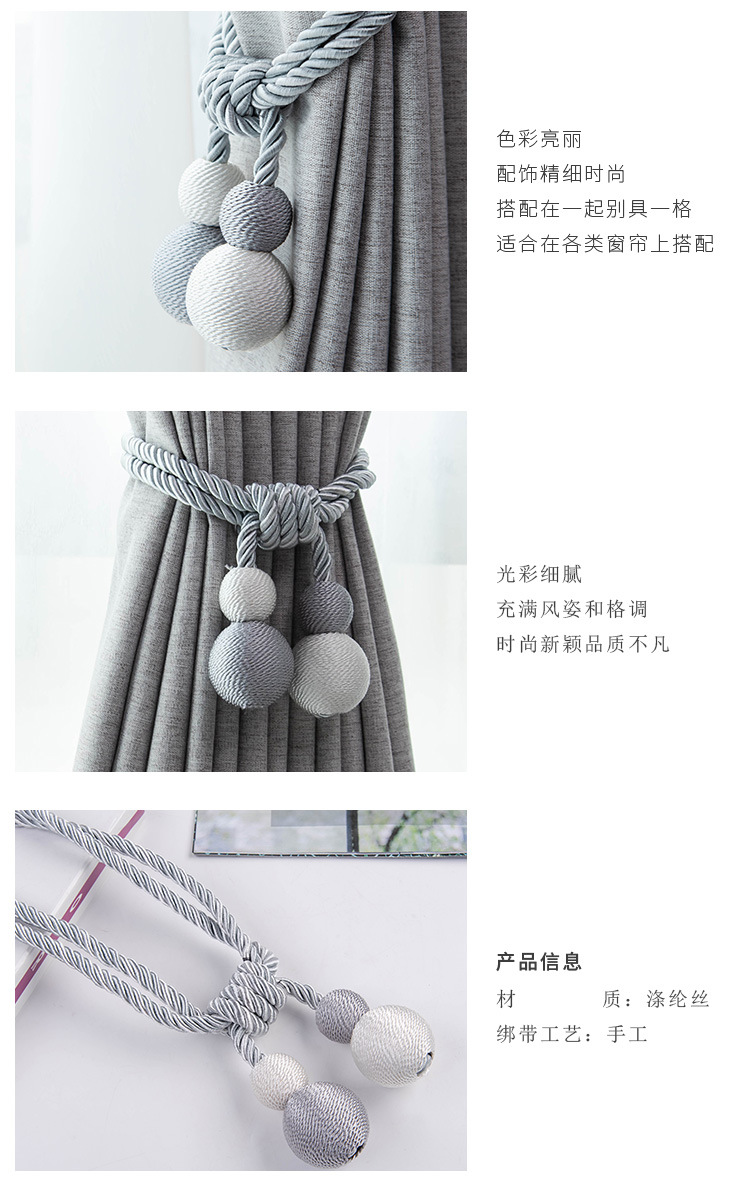 色彩亮丽
配饰精细时尚
搭配在一起别具一格
适合在各类窗帘上搭配

光彩细腻
充满风姿和格调
时尚新颖品质不凡

产品信息
材　　质：涤纶丝
绑带工艺：手工