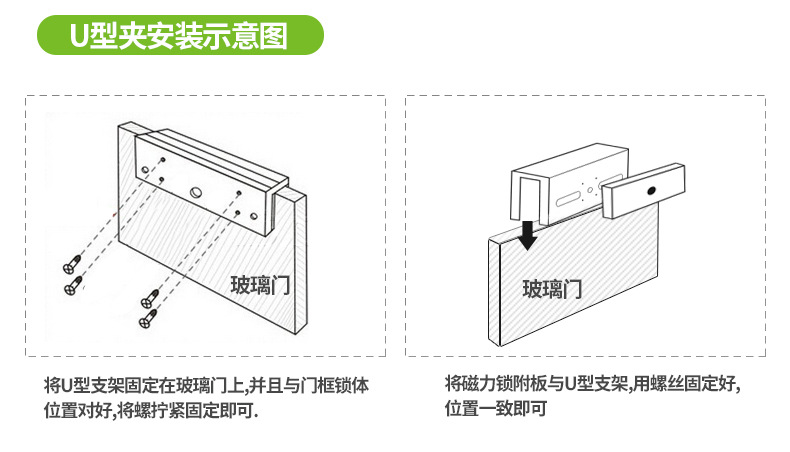 U型夹安装示意图

玻璃门

将U型支架固定在玻璃门上,并且与门框锁体位置对好,将螺拧紧固定即可.

玻璃门

将磁力锁附板与U型支架,用螺丝固定好,位置一致即可