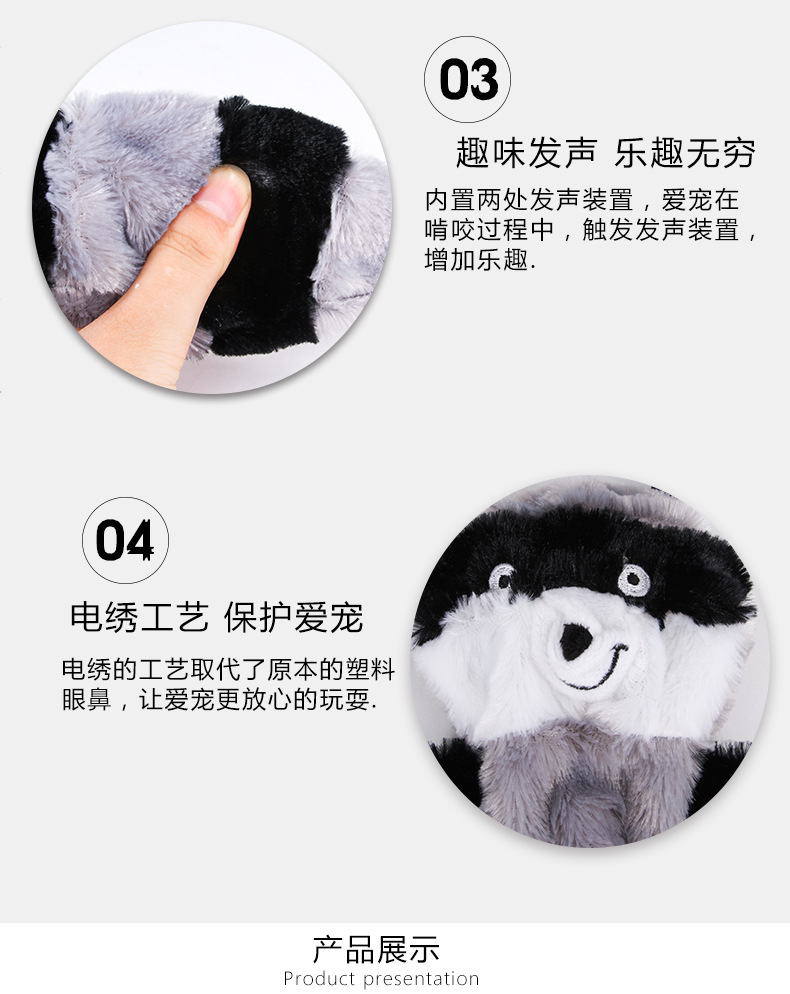 03

趣味发声 乐趣无穷

内置两处发声装置，爱宠在啃咬过程中，触发发声装置，增加乐趣.

04

电绣工艺 保护爱宠

电绣的工艺取代了原本的塑料眼鼻，让爱宠更放心的玩耍.

产品展示
Product presentation