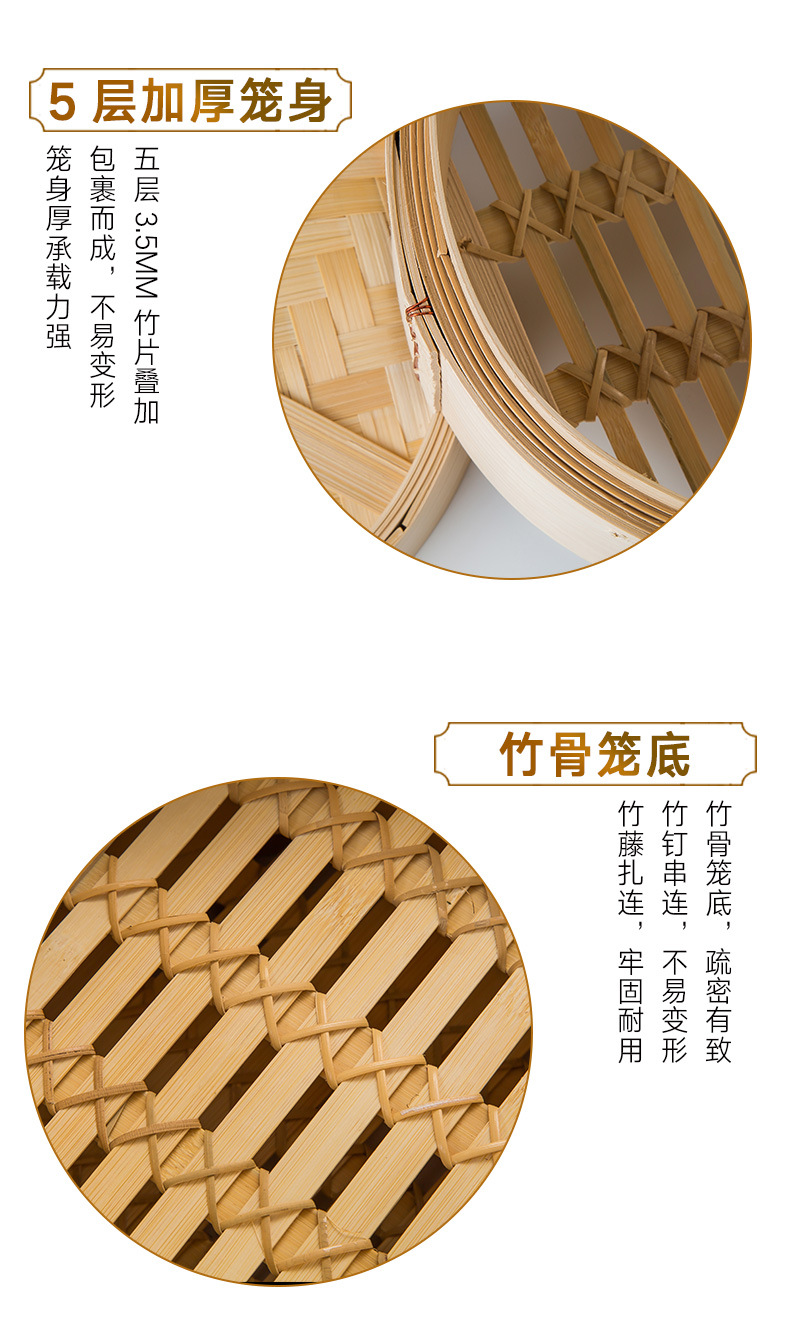 5 层加厚笼身

五层 3.5MM 竹片叠加
包裹而成，不易变形
笼身厚承载力强

竹骨笼底

竹骨笼底，疏密有致
竹钉串连，不易变形
竹藤扎连，牢固耐用