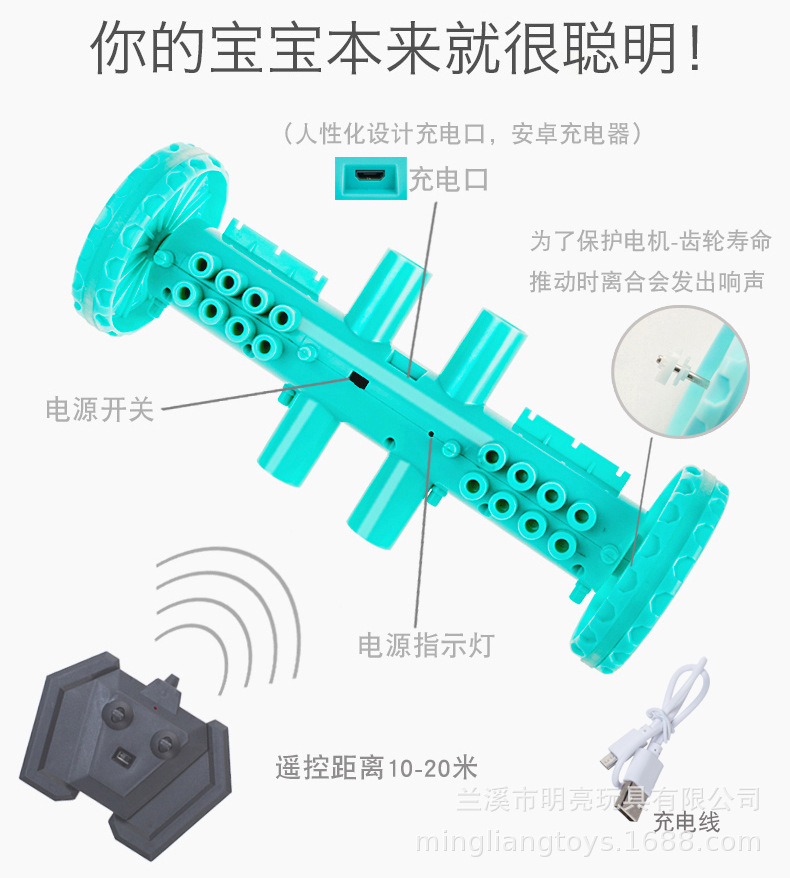 你的宝宝本来就很聪明！

（人性化设计充电口，安卓充电器）

充电口

为了保护电机-齿轮寿命
推动时离合会发出响声

电源开关

电源指示灯

遥控距离10-20米

兰溪市明亮玩具有限公司
充电线
mingliangtoys.1688.com