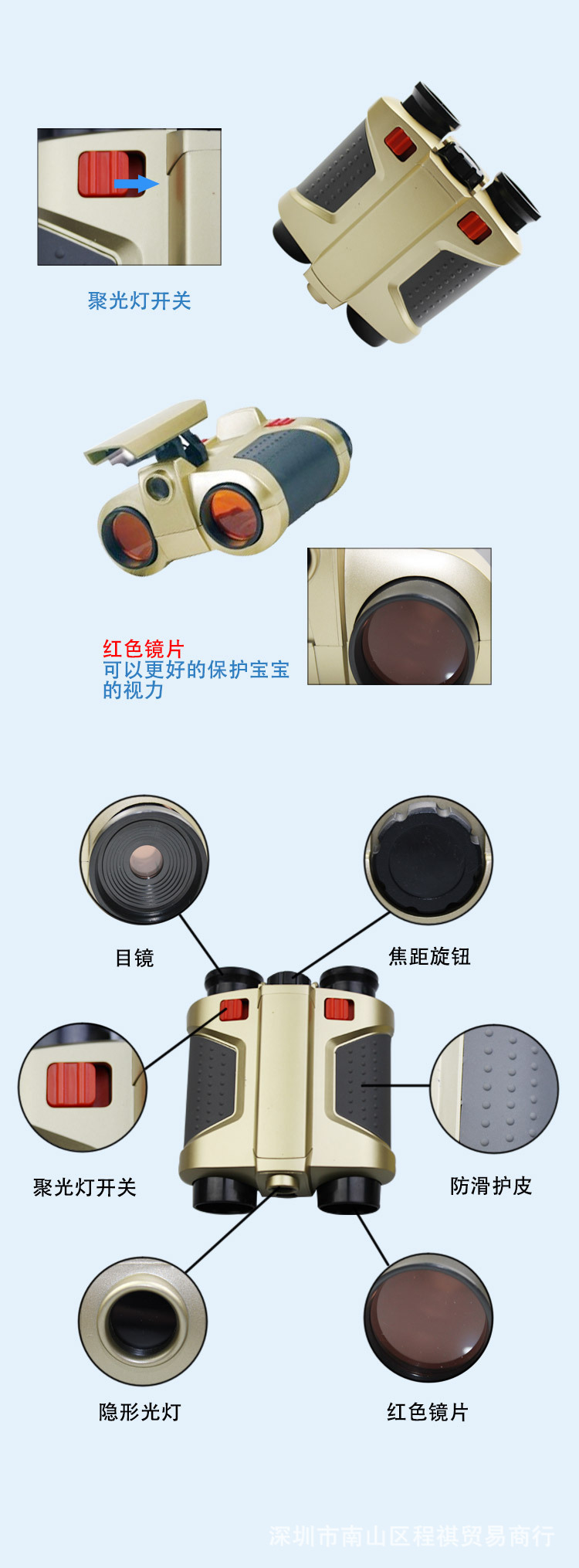 聚光灯开关

红色镜片
可以更好的保护宝宝的视力

目镜

焦距旋钮

聚光灯开关

防滑护皮

隐形光灯

红色镜片

深圳市南山区程祺贸易商行