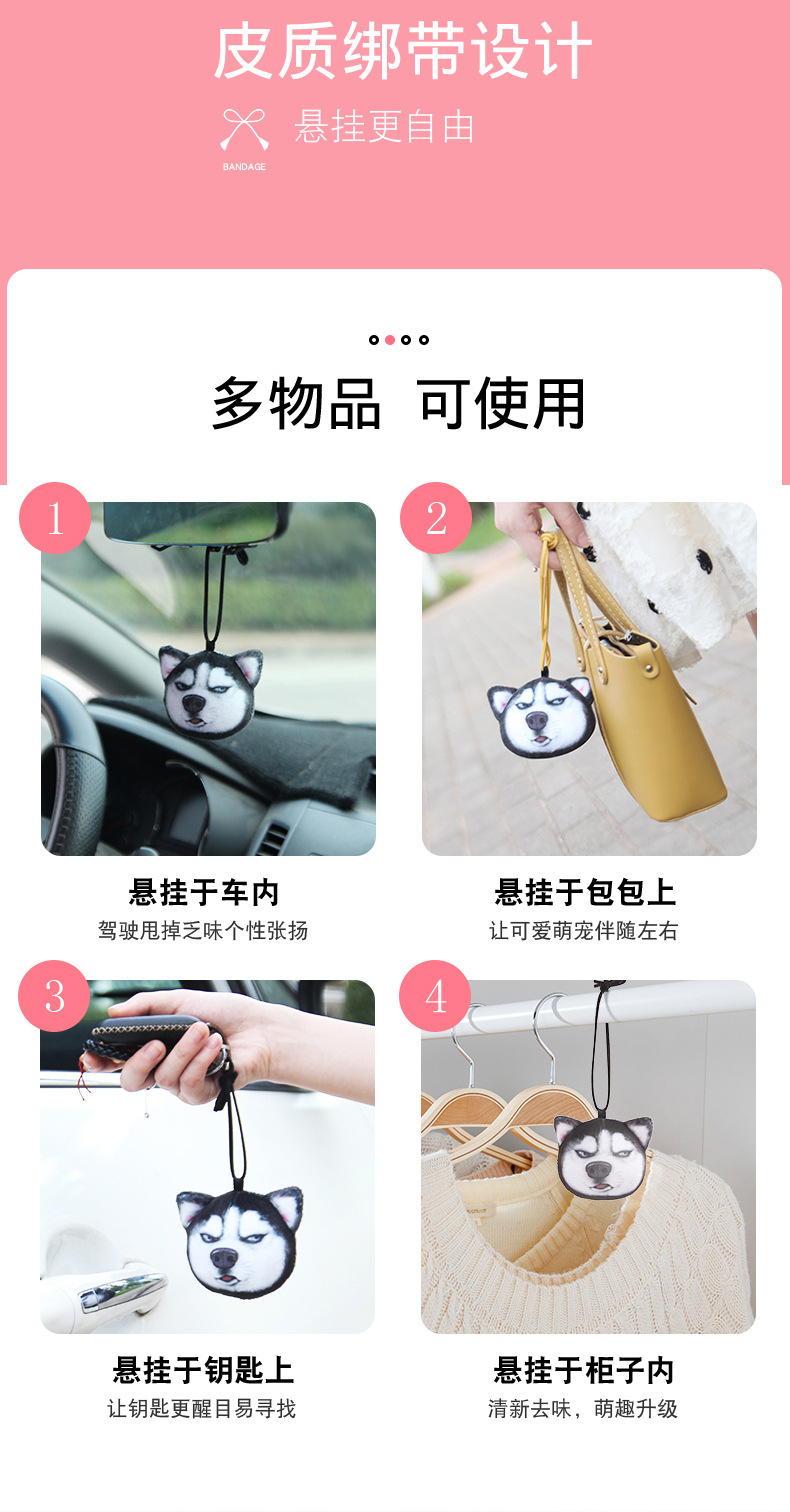 皮质绑带设计

BANDAGE

悬挂更自由

多物品 可使用

1

悬挂于车内

驾驶甩掉乏味个性张扬

2

悬挂于包包上

让可爱萌宠伴随左右

3

悬挂于钥匙上

让钥匙更醒目易寻找

4

悬挂于柜子内

清新去味，萌趣升级