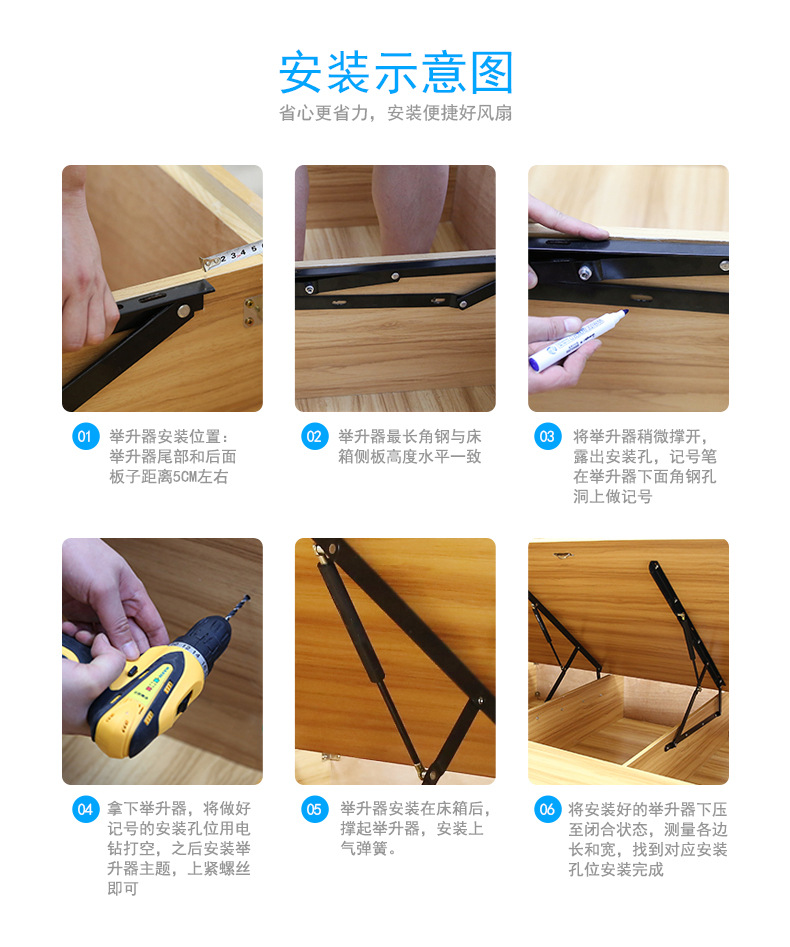 安装示意图
省心更省力，安装便捷好风扇

2 3 4 5

01 举升器安装位置：举升器尾部和后面板子距离5CM左右

02 举升器最长角钢与床箱侧板高度水平一致

03 将举升器稍微撑开，露出安装孔，记号笔在举升器下面角钢孔洞上做记号

04 拿下举升器，将做好记号的安装孔位用电钻打空，之后安装举升器主题，上紧螺丝即可

05 举升器安装在床箱后，撑起举升器，安装上气弹簧。

06 将安装好的举升器下压至闭合状态，测量各边长和宽，找到对应安装孔位安装完成