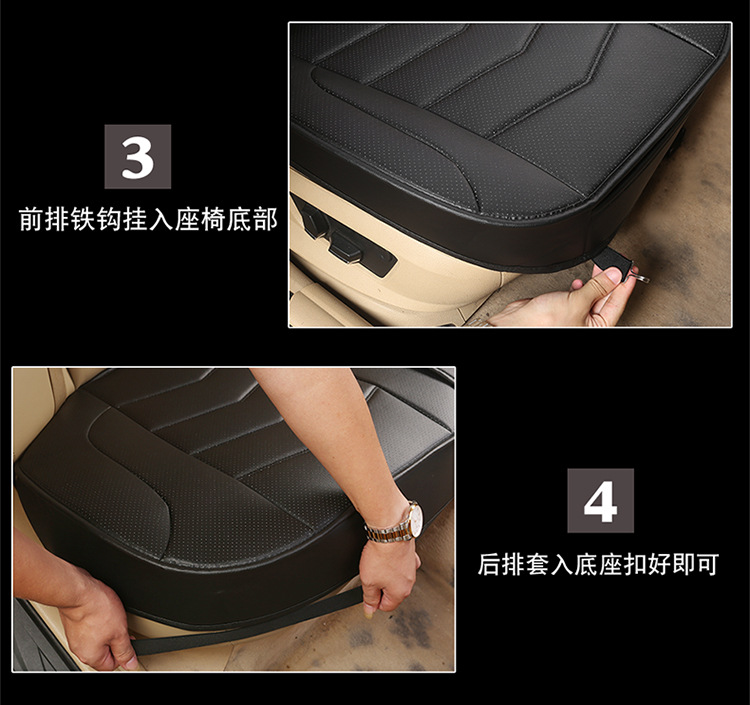 3

前排铁钩挂入座椅底部

4

后排套入底座扣好即可